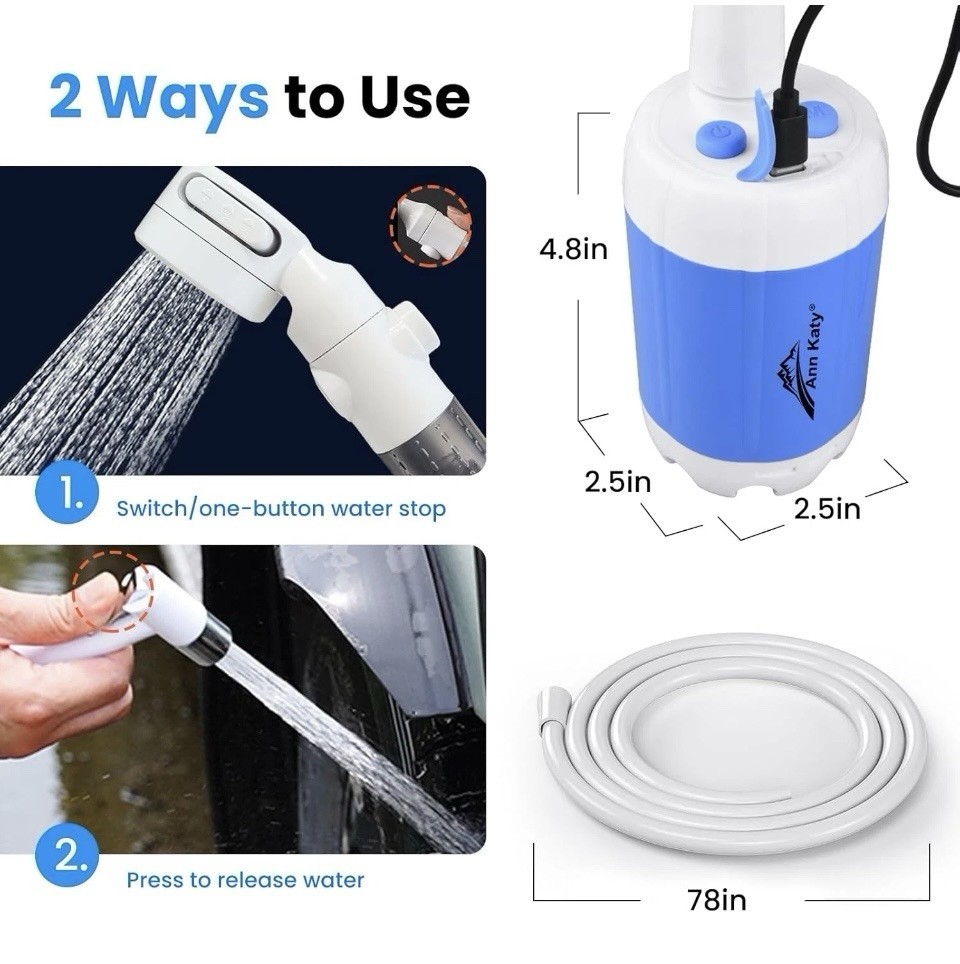 2 Ways to Use

1. Switch/one-button water stop

2. Press to release water

4.8in

Ann Katy®

2.5in

2.5in

78in