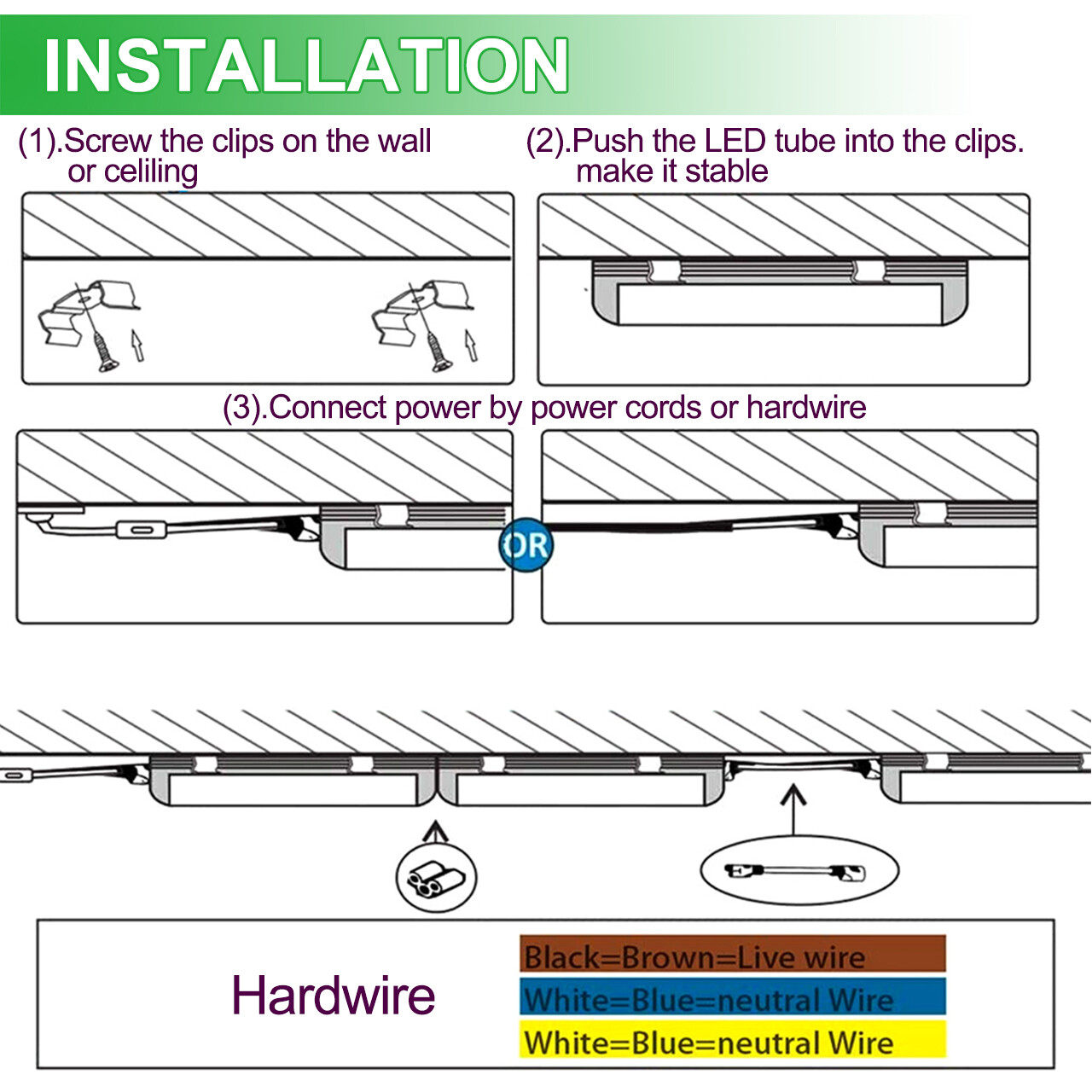 INSTALLATION

(1).Screw the clips on the wall or celiling

(2).Push the LED tube into the clips. make it stable

(3).Connect power by power cords or hardwire

OR

Hardwire

Black=Brown=Live wire
White=Blue=neutral Wire
White=Blue=neutral Wire