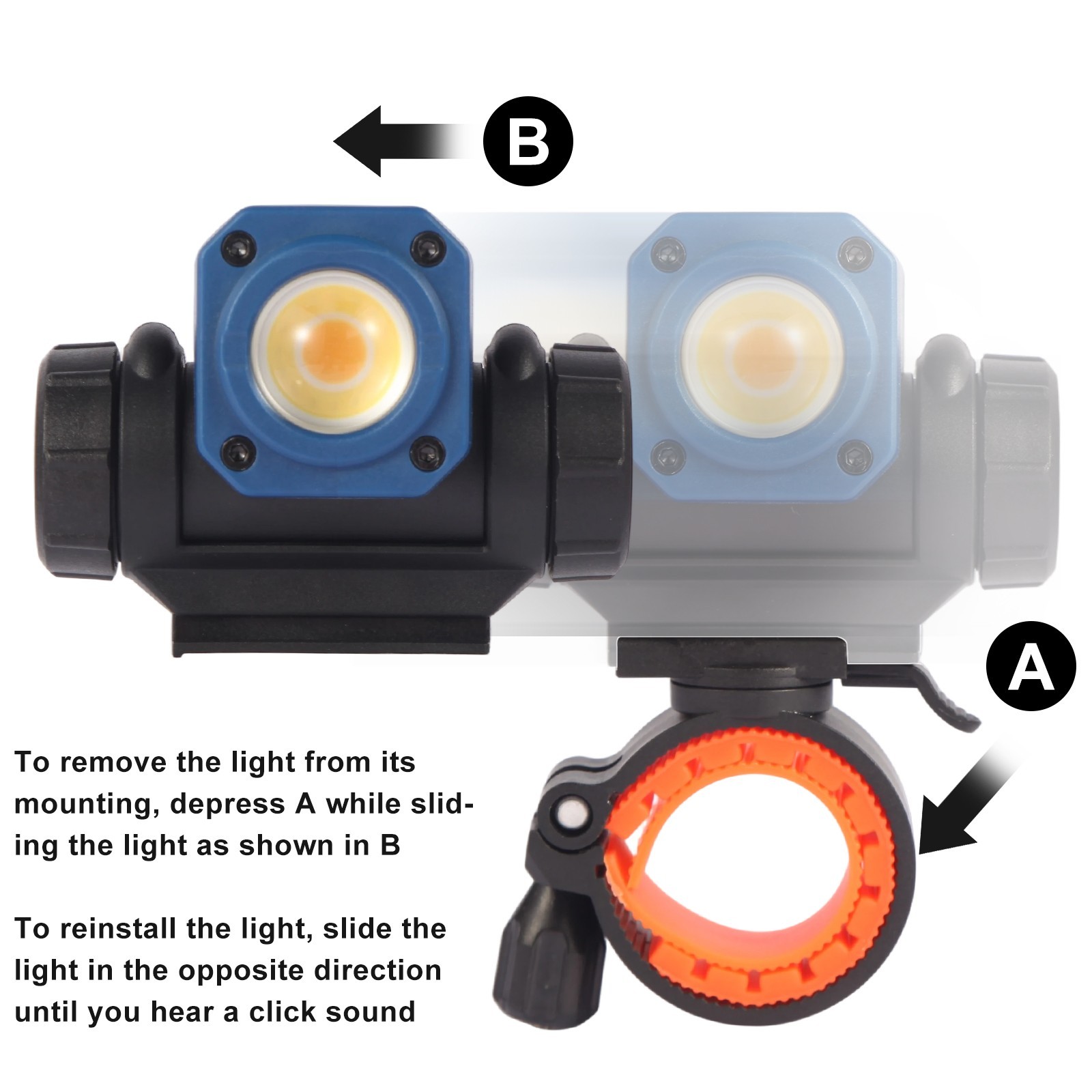 B

A

To remove the light from its mounting, depress A while sliding the light as shown in B

To reinstall the light, slide the light in the opposite direction until you hear a click sound