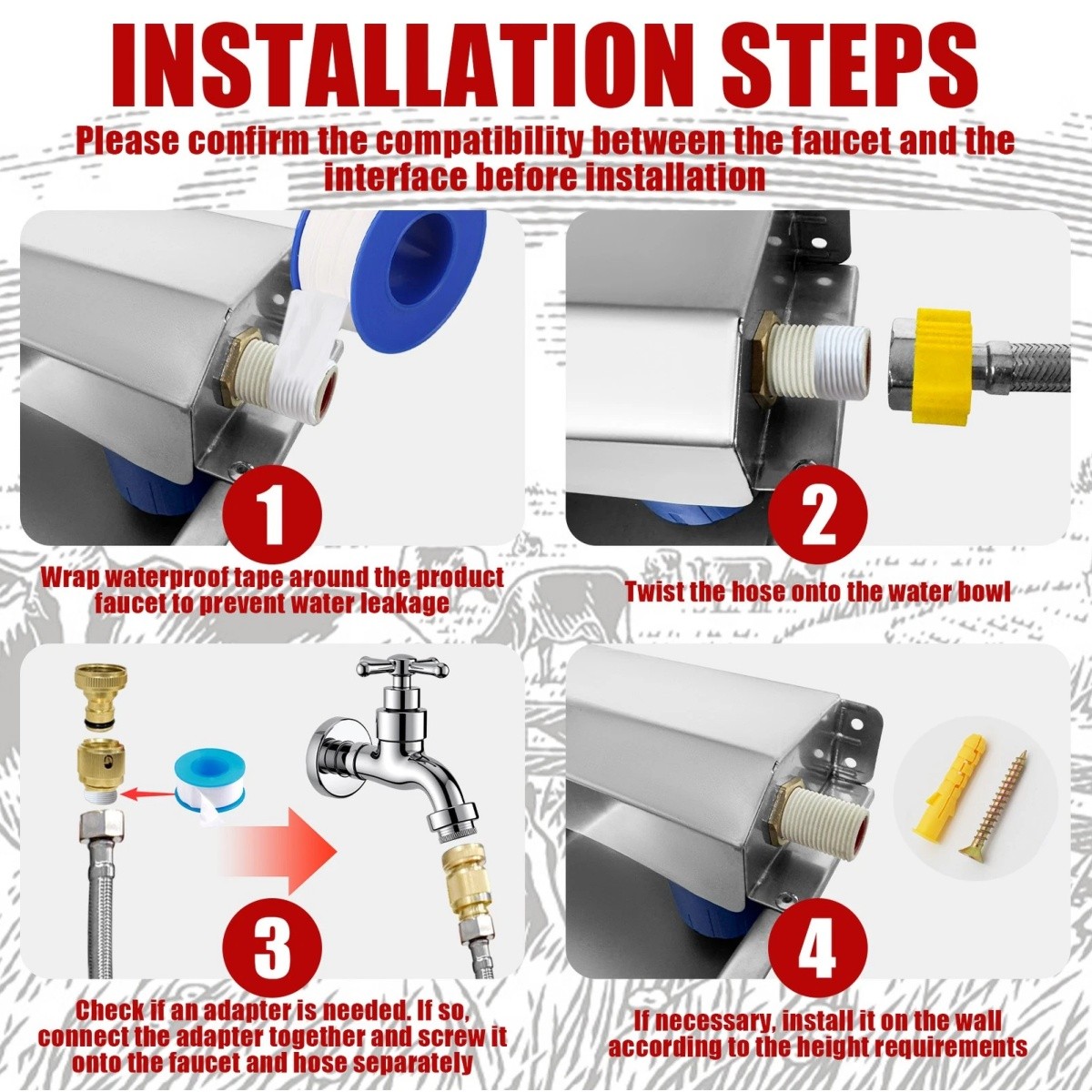 INSTALLATION STEPS

Please confirm the compatibility between the faucet and the interface before installation

1

Wrap waterproof tape around the product faucet to prevent water leakage

2

Twist the hose onto the water bowl

3

Check if an adapter is needed. If so, connect the adapter together and screw it onto the faucet and hose separately

4

If necessary, install it on the wall according to the height requirements