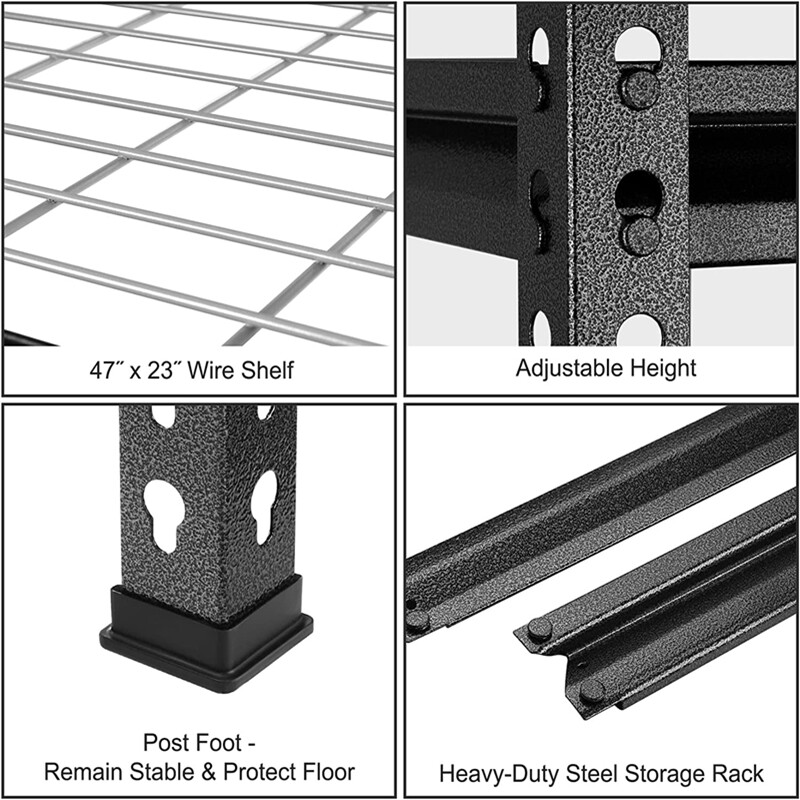 47″ x 23″ Wire Shelf

Adjustable Height

Post Foot -
Remain Stable & Protect Floor

Heavy-Duty Steel Storage Rack