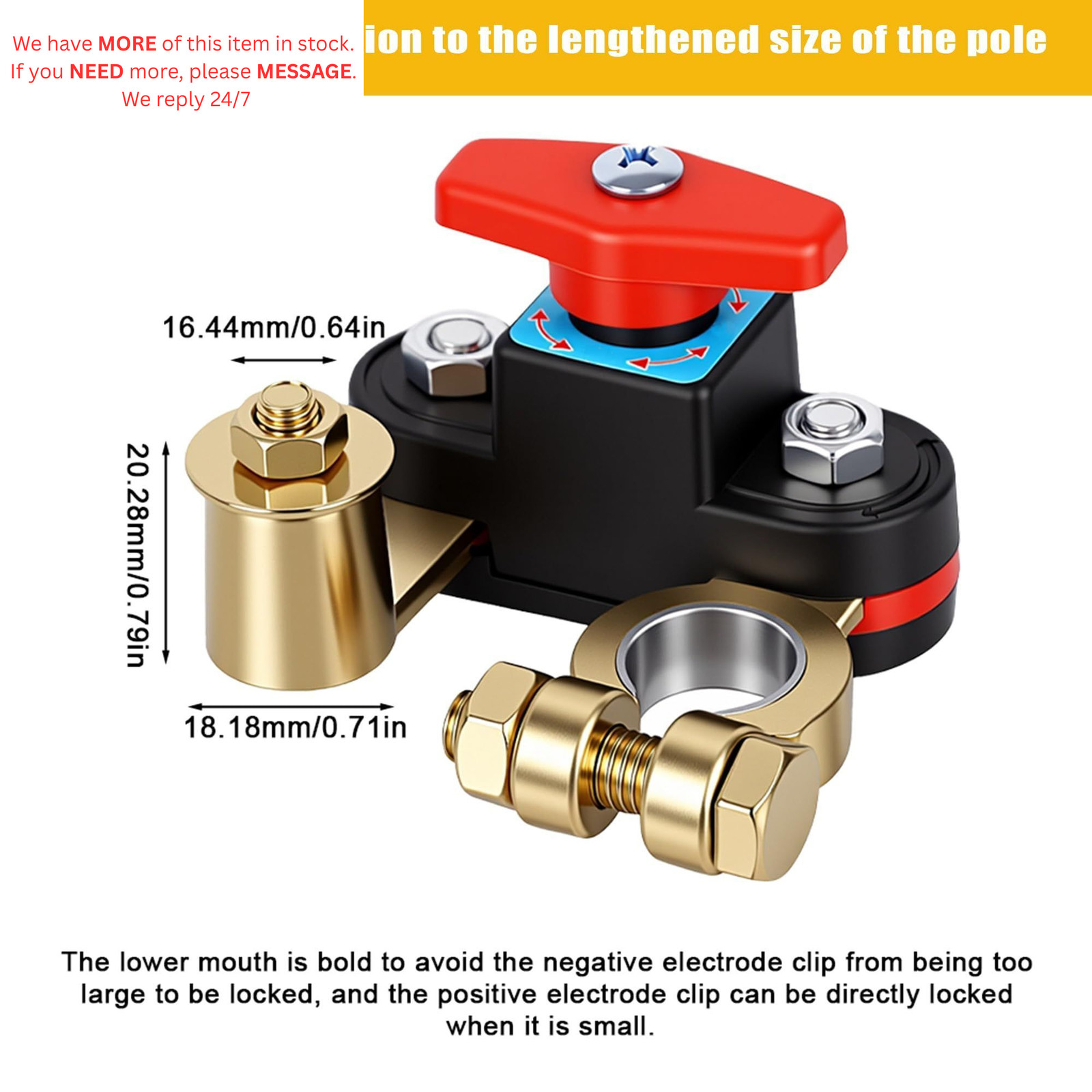 We have MORE of this item in stock.
If you NEED more, please MESSAGE.
We reply 24/7

ion to the lengthened size of the pole

16.44mm/0.64in

20.28mm/0.79in

18.18mm/0.71in

The lower mouth is bold to avoid the negative electrode clip from being too large to be locked, and the positive electrode clip can be directly locked when it is small.