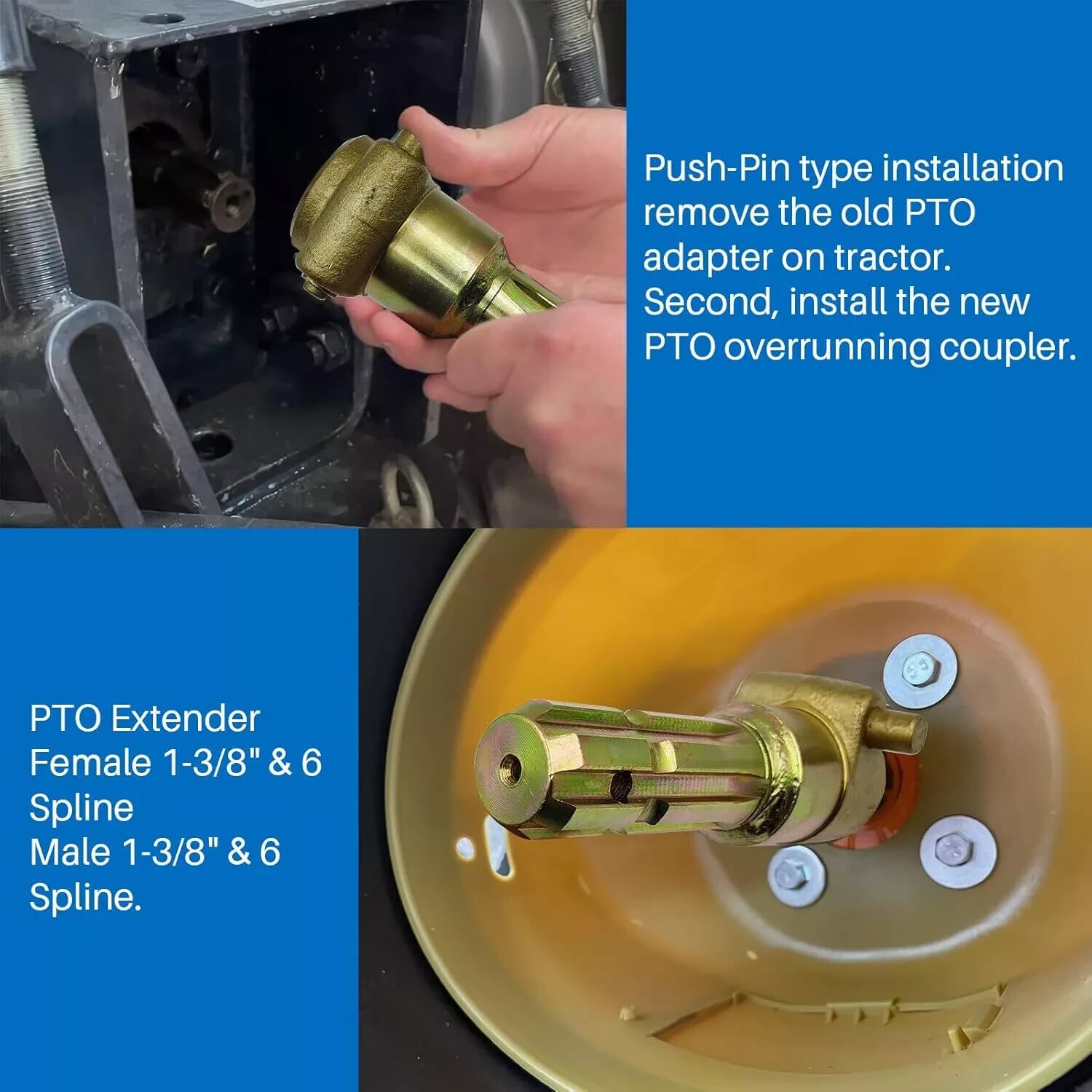 Push-Pin type installation remove the old PTO adapter on tractor. Second, install the new PTO overrunning coupler.

PTO Extender
Female 1-3/8" & 6 Spline
Male 1-3/8" & 6 Spline.