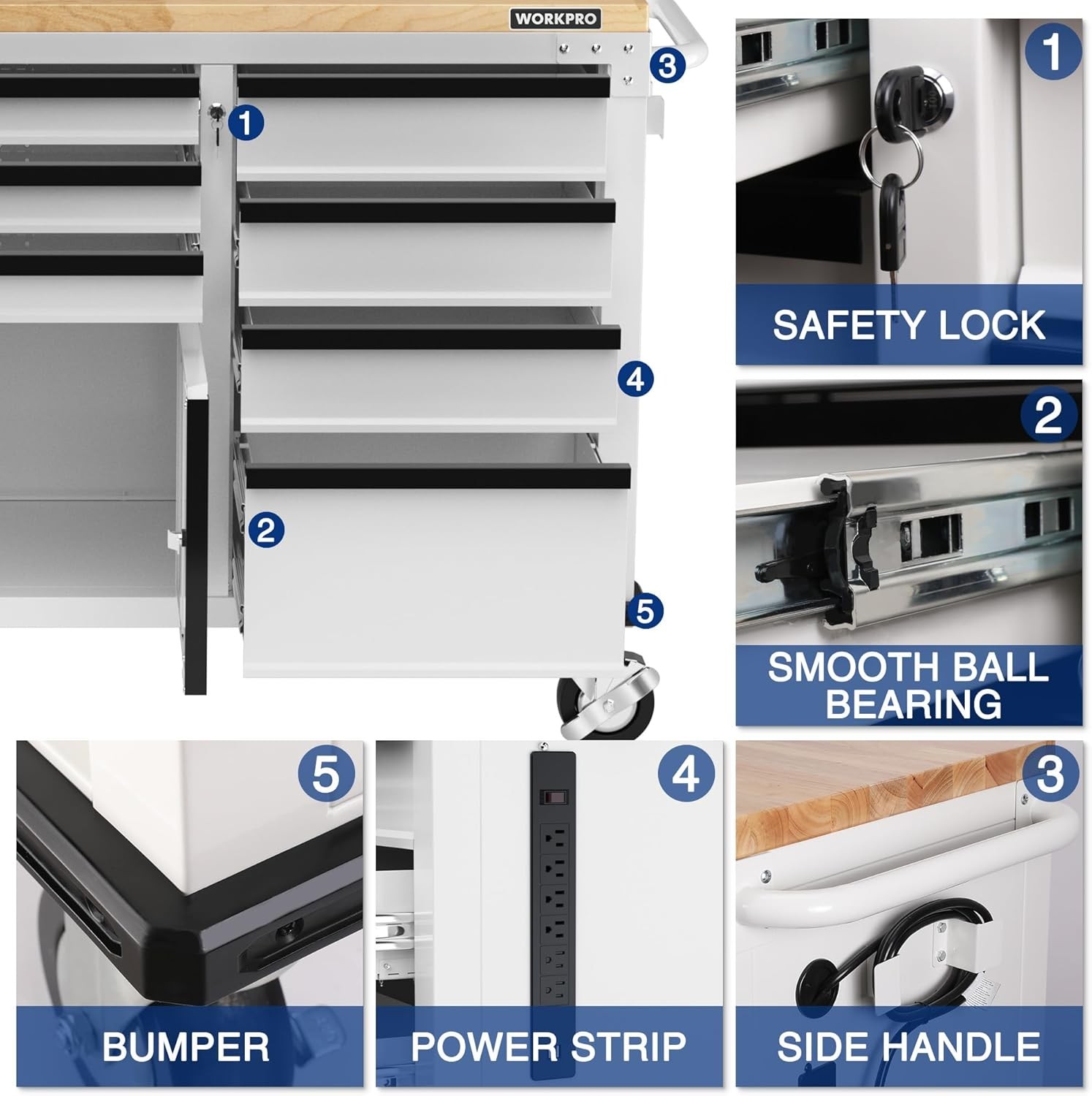 WORKPRO

3

1

4

2

5

1
SAFETY LOCK

2
SMOOTH BALL BEARING

5
BUMPER

4
POWER STRIP

3
SIDE HANDLE