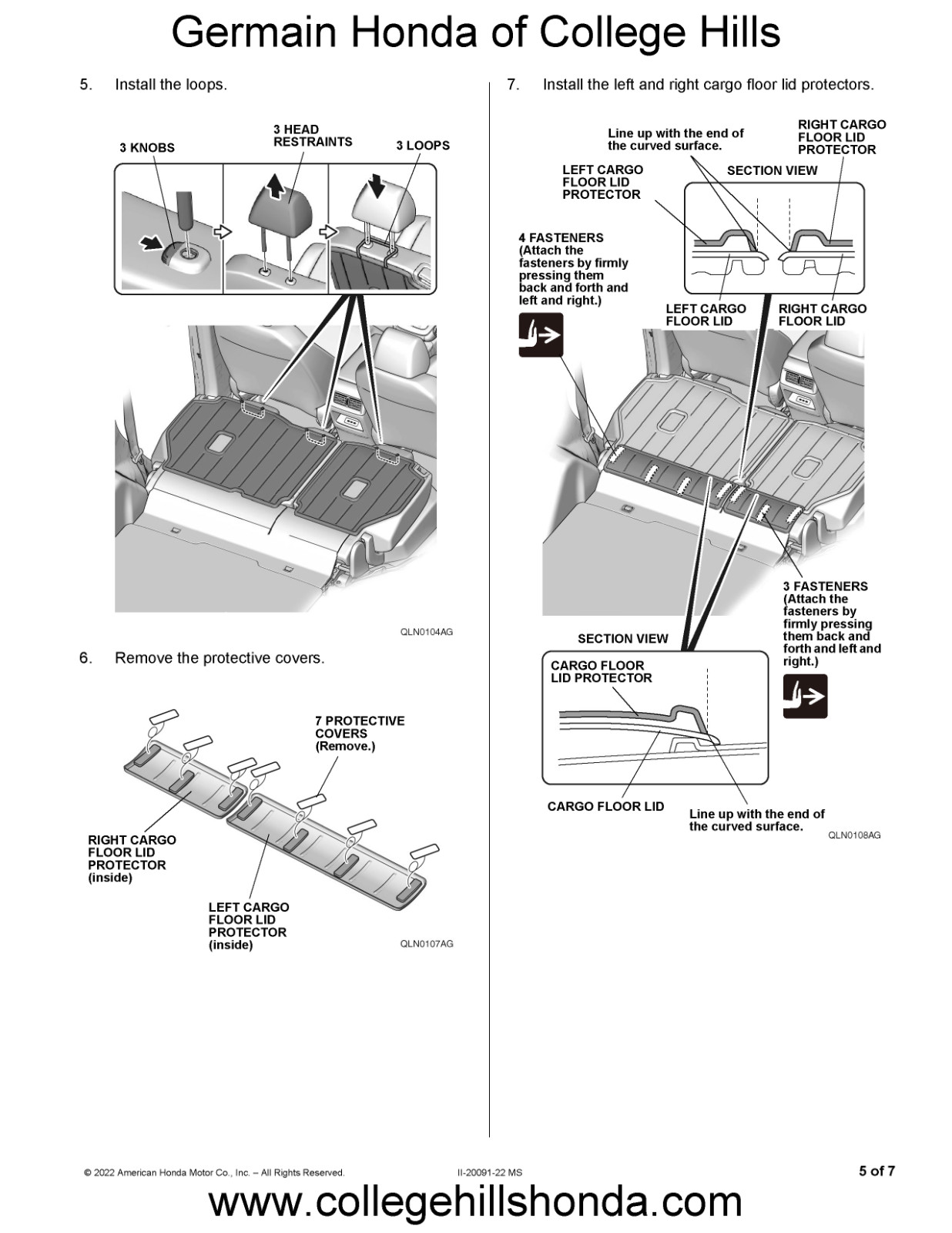 Germain Honda of College Hills

5. Install the loops.

3 KNOBS

3 HEAD RESTRAINTS

3 LOOPS

QLN0104AG

6. Remove the protective covers.

7 PROTECTIVE COVERS (Remove.)

RIGHT CARGO FLOOR LID PROTECTOR (inside)

LEFT CARGO FLOOR LID PROTECTOR (inside)

QLN0107AG

7. Install the left and right cargo floor lid protectors.

Line up with the end of the curved surface.

RIGHT CARGO FLOOR LID PROTECTOR

LEFT CARGO FLOOR LID PROTECTOR

SECTION VIEW

4 FASTENERS (Attach the fasteners by firmly pressing them back and forth and left and right.)

LEFT CARGO FLOOR LID

RIGHT CARGO FLOOR LID

3 FASTENERS (Attach the fasteners by firmly pressing them back and forth and left and right.)

SECTION VIEW

CARGO FLOOR LID PROTECTOR

CARGO FLOOR LID

Line up with the end of the curved surface.

QLN0108AG

© 2022 American Honda Motor Co., Inc. – All Rights Reserved.

II-20091-22 MS

5 of 7

www.collegehillshonda.com