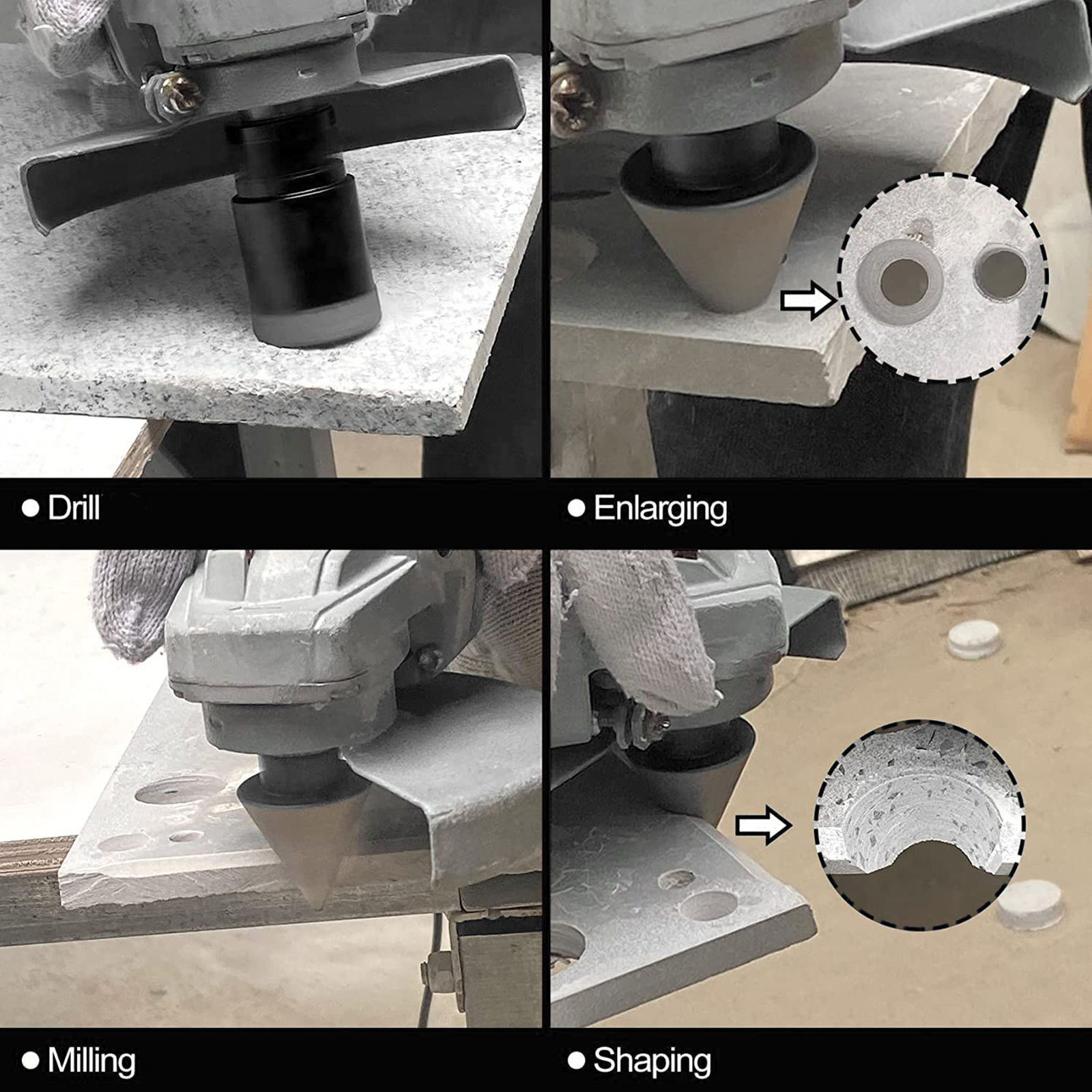 ● Drill

● Enlarging

● Milling

● Shaping