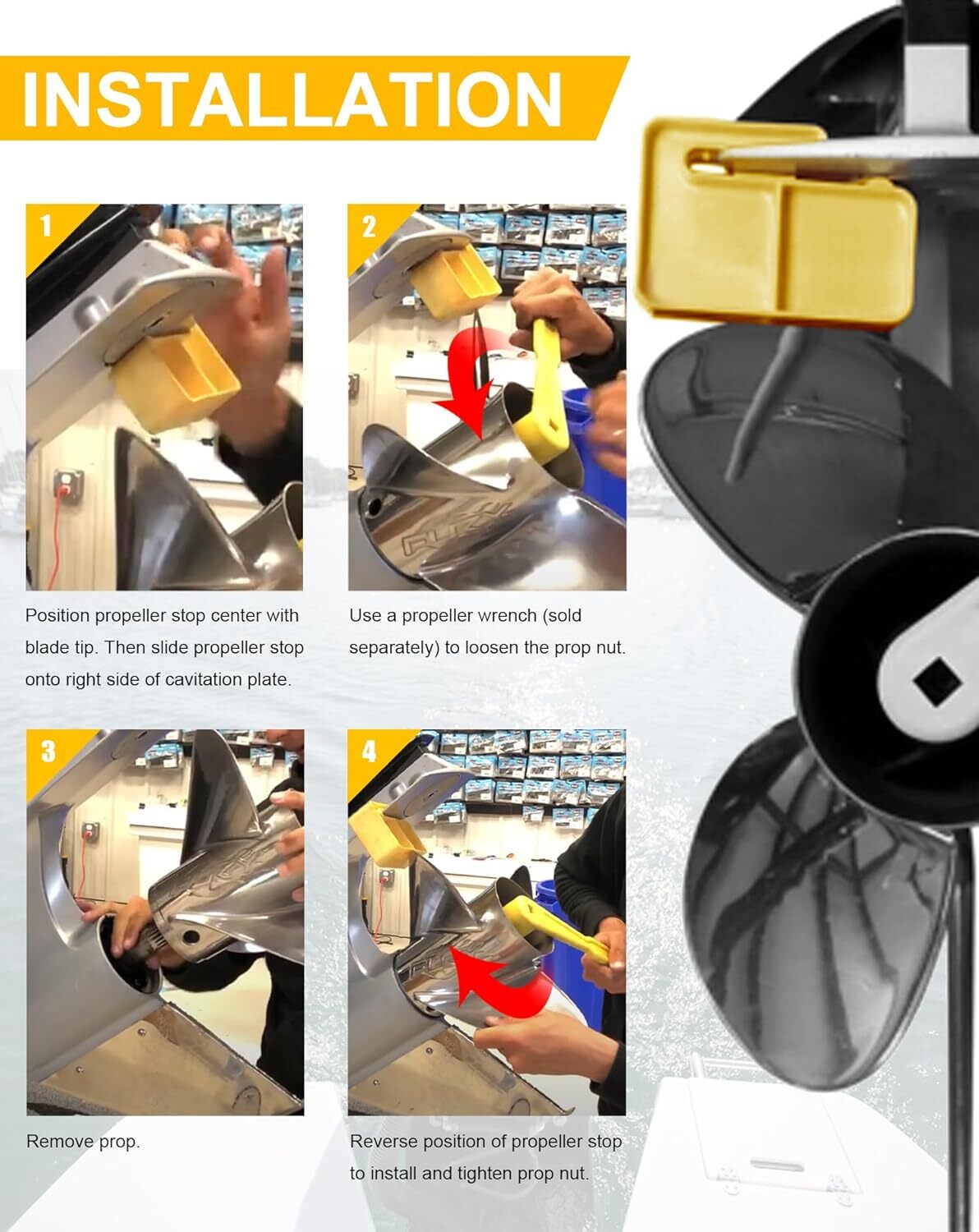 INSTALLATION

1

Position propeller stop center with blade tip. Then slide propeller stop onto right side of cavitation plate.

2

Use a propeller wrench (sold separately) to loosen the prop nut.

3

Remove prop.

4

Reverse position of propeller stop to install and tighten prop nut.