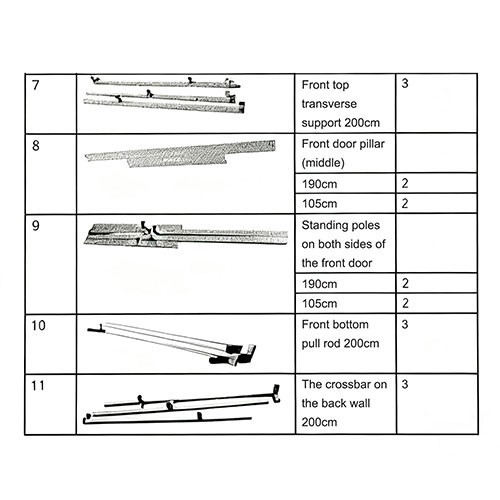 | 7 | | Front top transverse support 200cm | 3 |
|---|---|---|---|
| 8 | | Front door pillar (middle) | |
| | | 190cm | 2 |
| | | 105cm | 2 |
| 9 | | Standing poles on both sides of the front door | |
| | | 190cm | 2 |
| | | 105cm | 2 |
| 10 | | Front bottom pull rod 200cm | 3 |
| 11 | | The crossbar on the back wall 200cm | 3 |