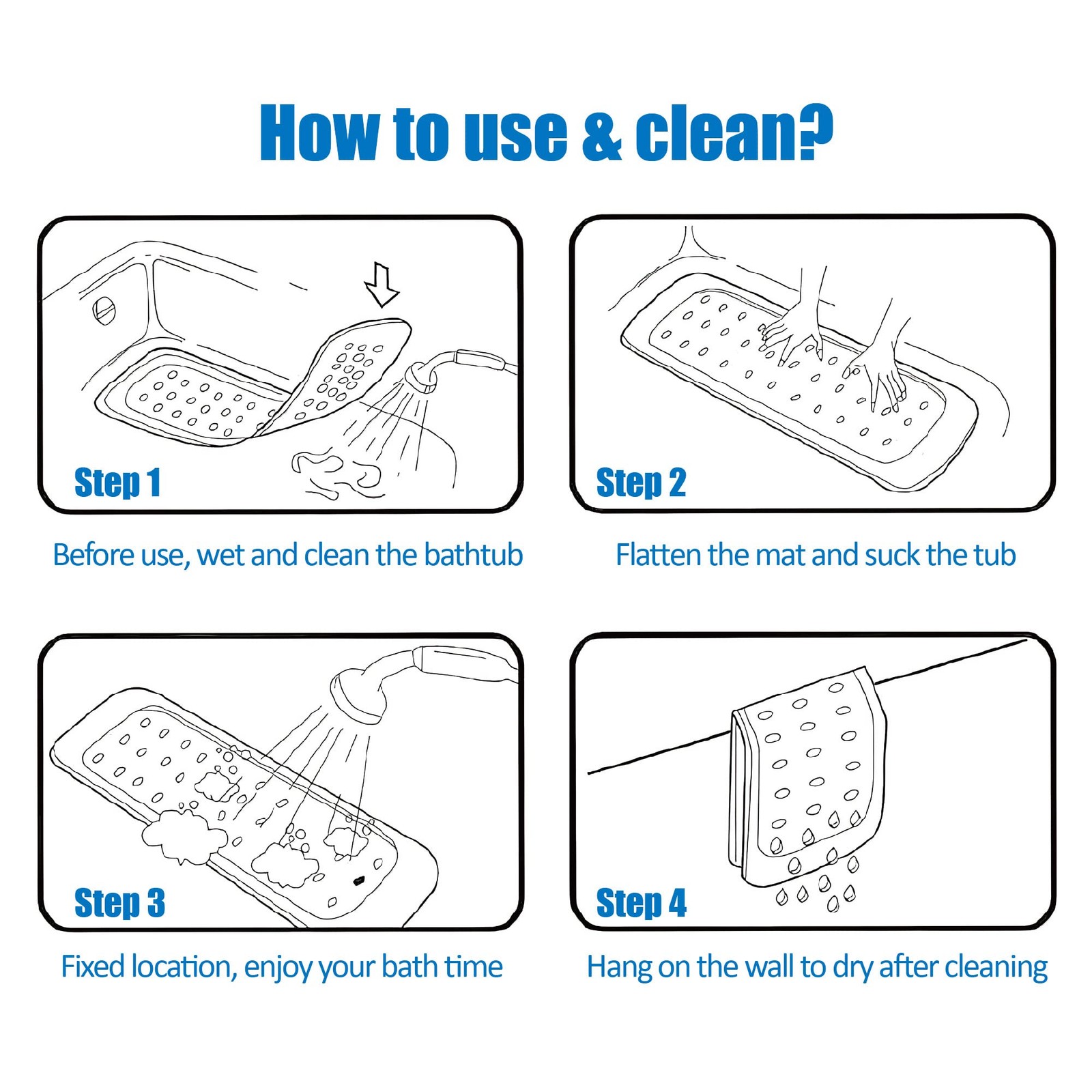 How to use & clean?

Step 1

Before use, wet and clean the bathtub

Step 2

Flatten the mat and suck the tub

Step 3

Fixed location, enjoy your bath time

Step 4

Hang on the wall to dry after cleaning