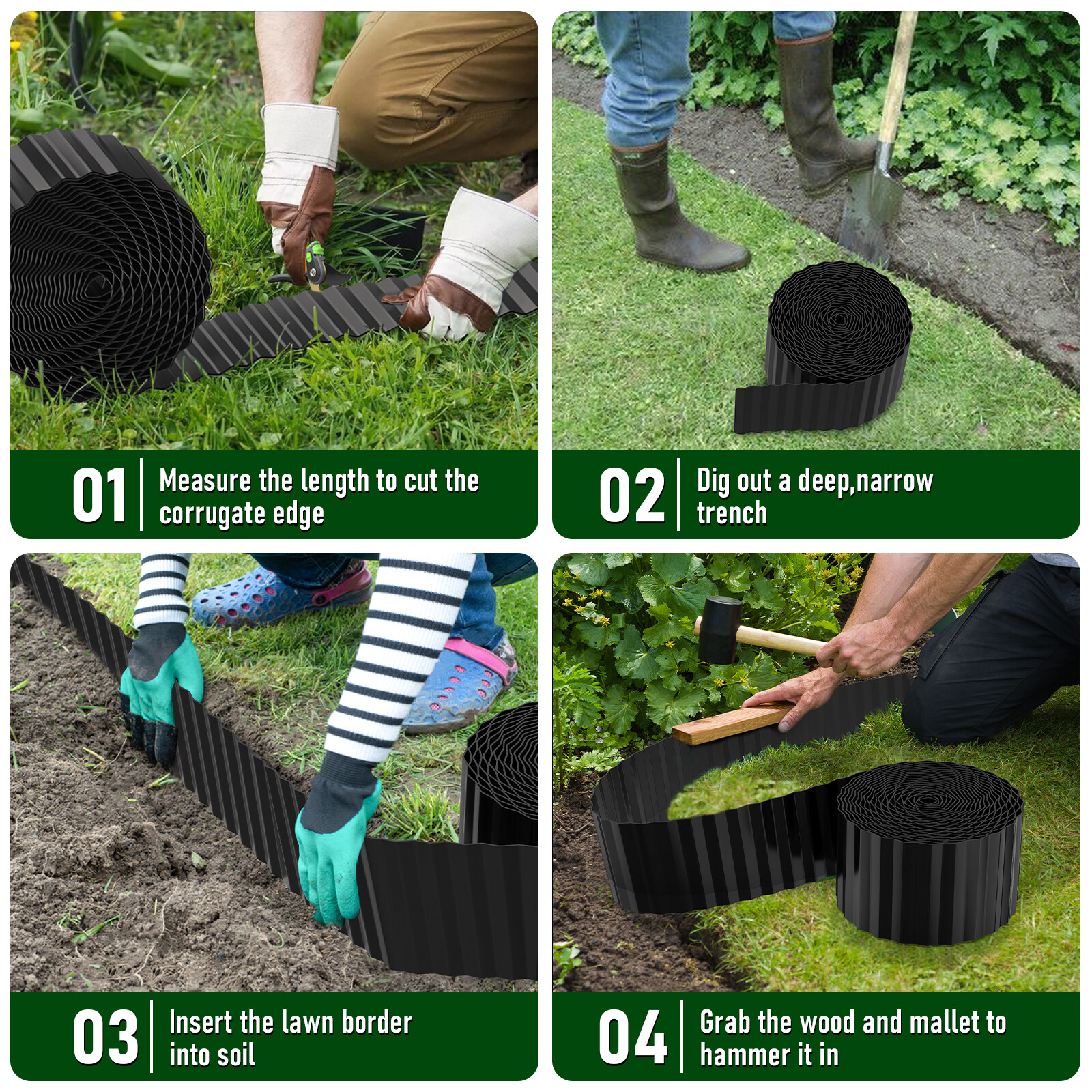 01 Measure the length to cut the corrugate edge

02 Dig out a deep,narrow trench

03 Insert the lawn border into soil

04 Grab the wood and mallet to hammer it in