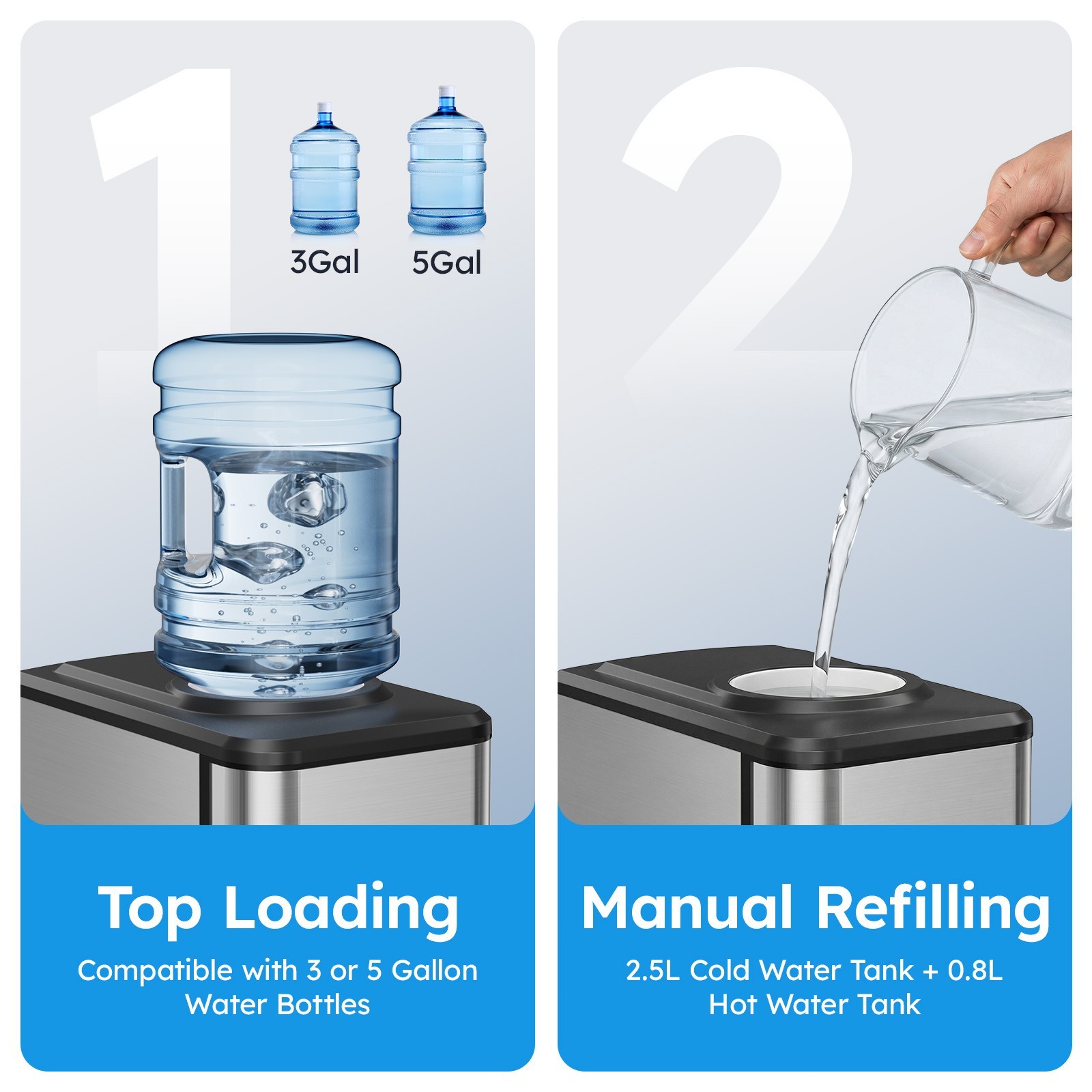 1

3Gal 5Gal

Top Loading

Compatible with 3 or 5 Gallon Water Bottles

2

Manual Refilling

2.5L Cold Water Tank + 0.8L Hot Water Tank