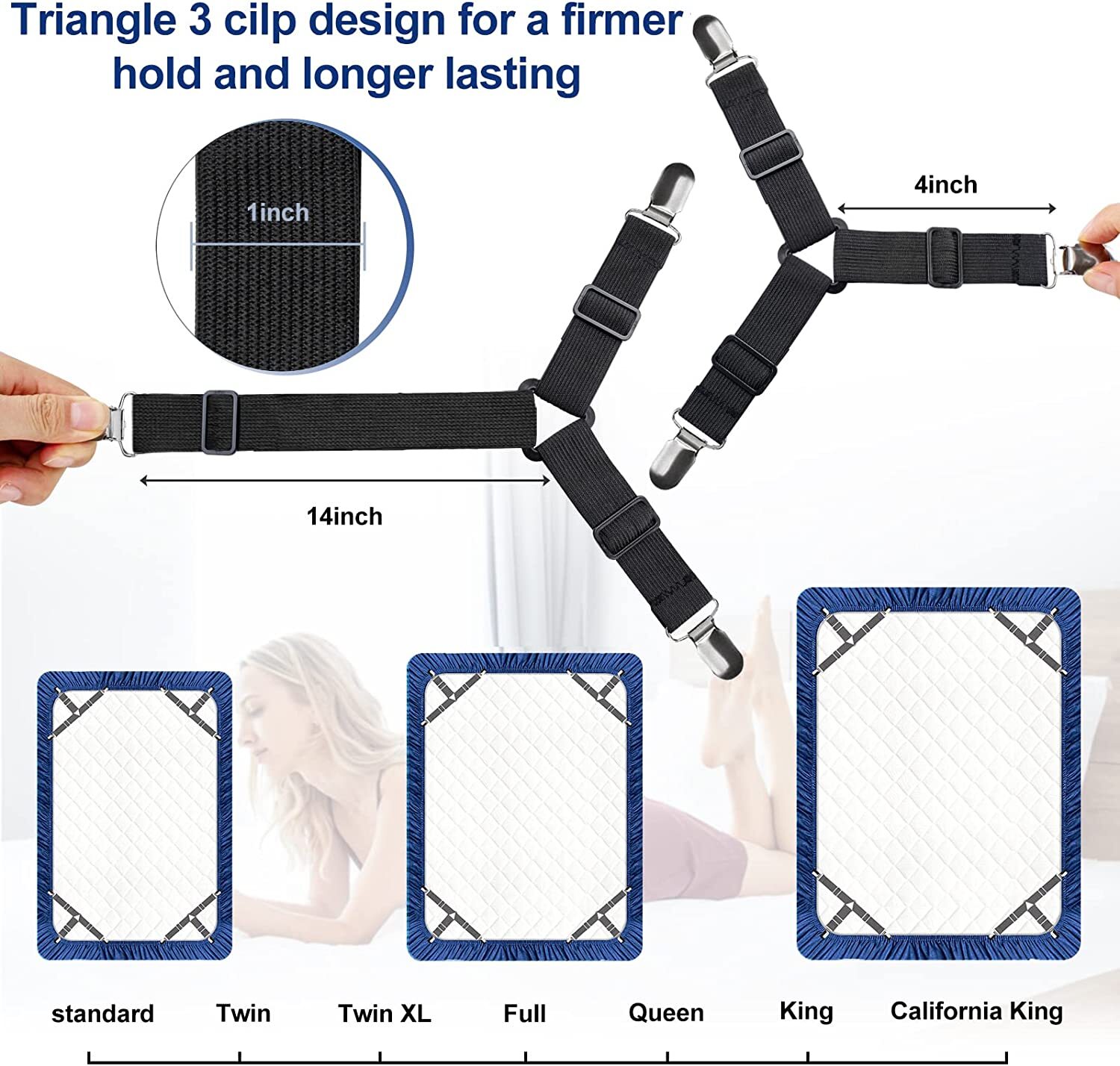 Triangle 3 cilp design for a firmer hold and longer lasting

1inch

4inch

14inch

standard Twin Twin XL Full Queen King California King