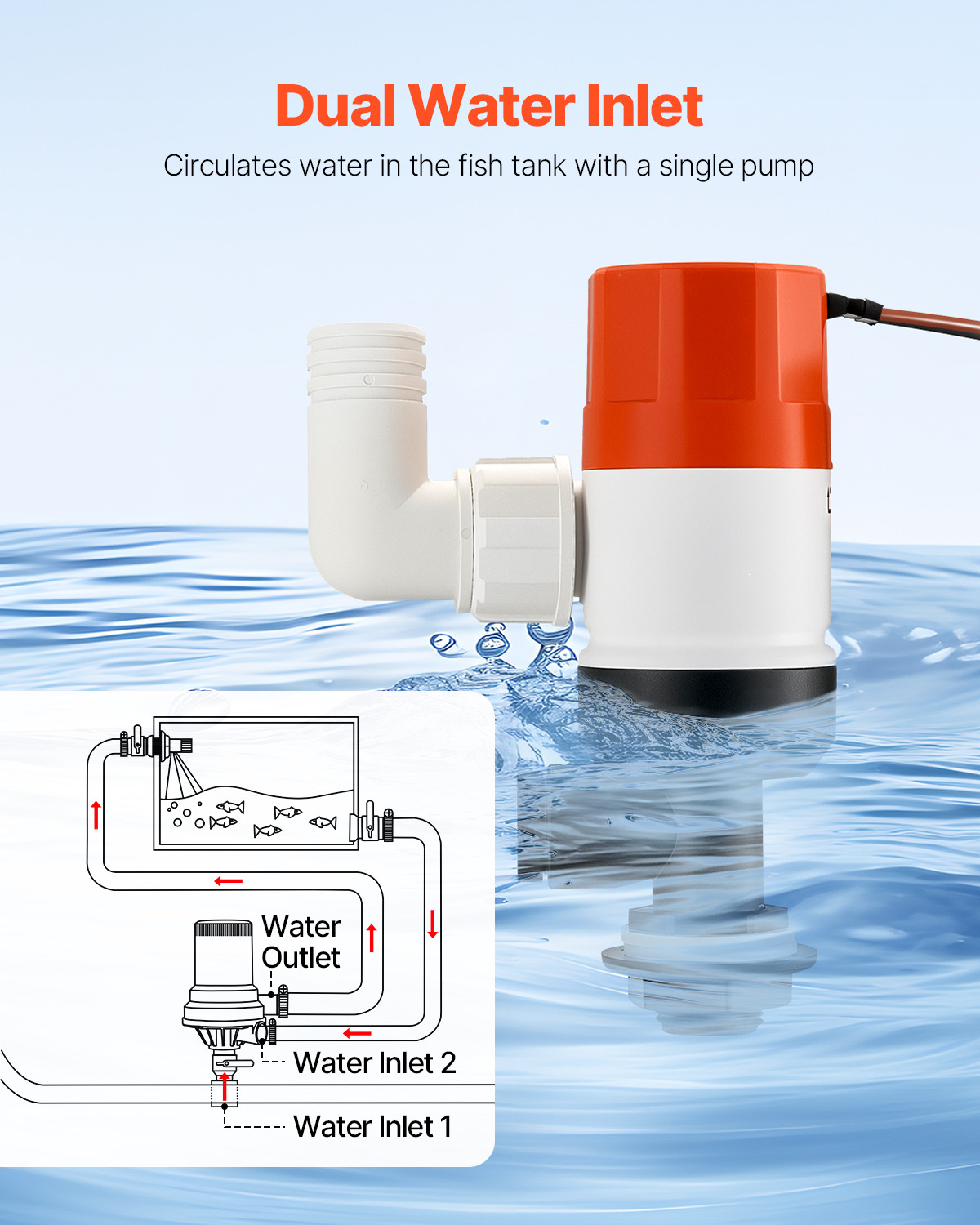 Dual Water Inlet

Circulates water in the fish tank with a single pump

Water Outlet

Water Inlet 2

Water Inlet 1