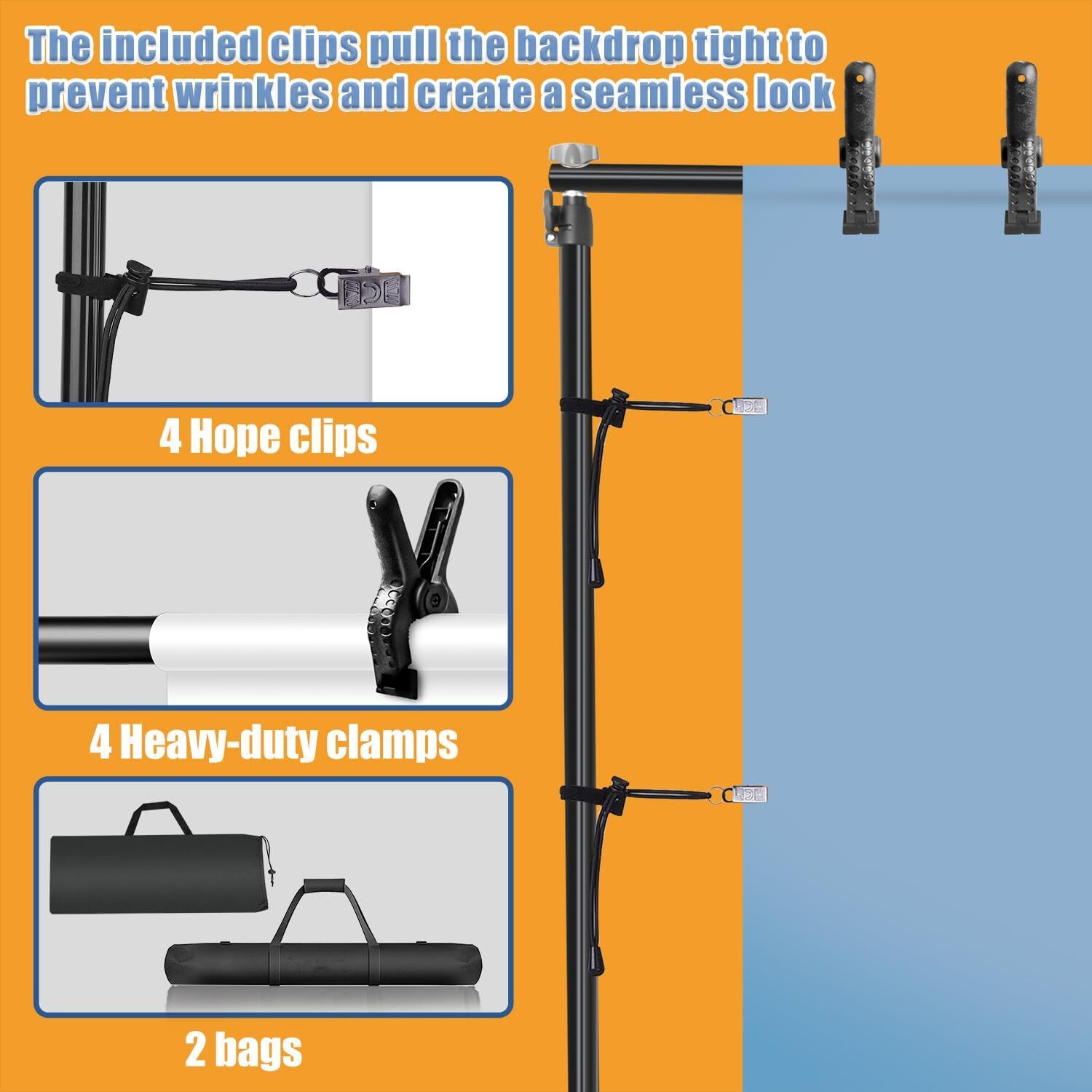 The included clips pull the backdrop tight to prevent wrinkles and create a seamless look

4 Hope clips

4 Heavy-duty clamps

2 bags