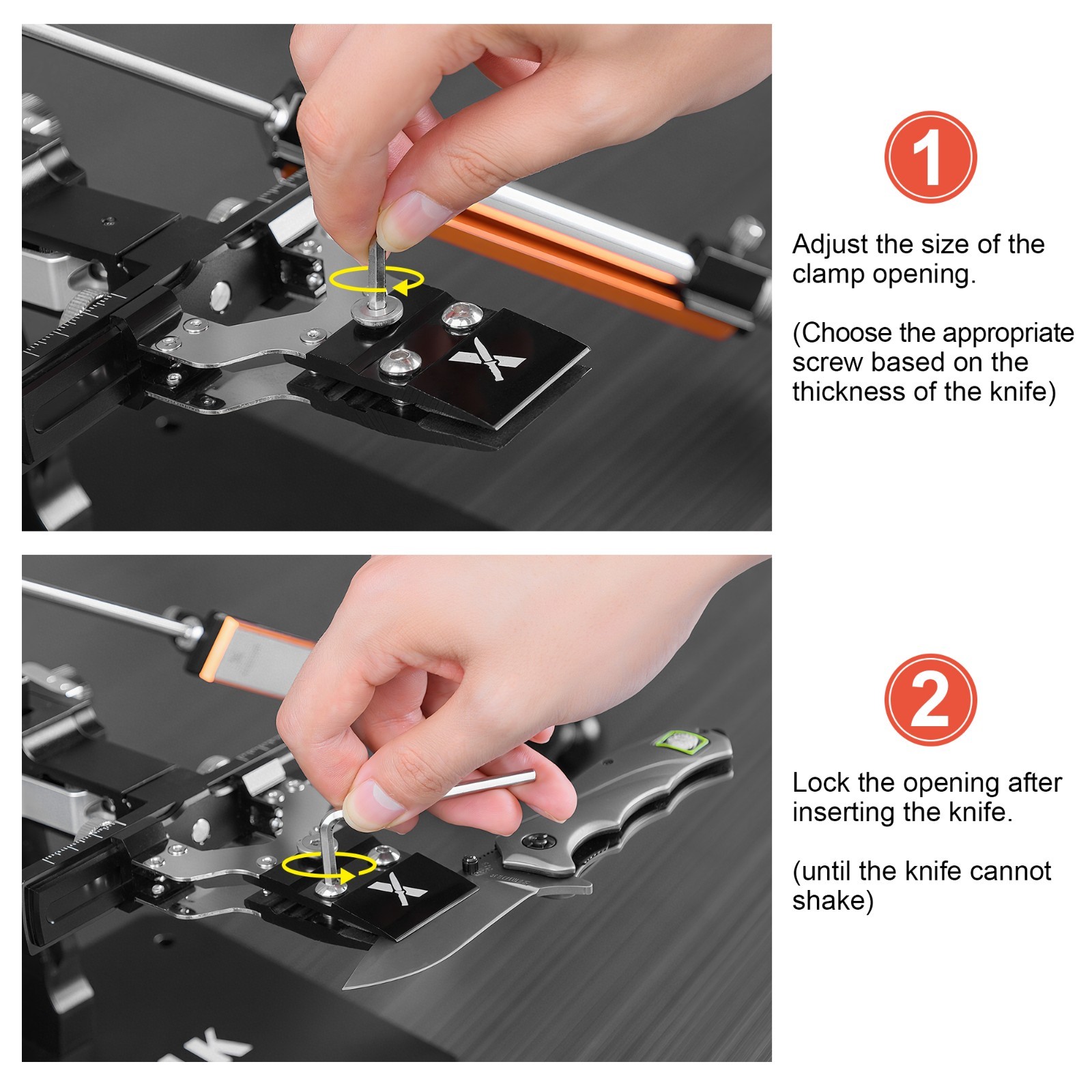 1

Adjust the size of the clamp opening.

(Choose the appropriate screw based on the thickness of the knife)

2

Lock the opening after inserting the knife.

(until the knife cannot shake)