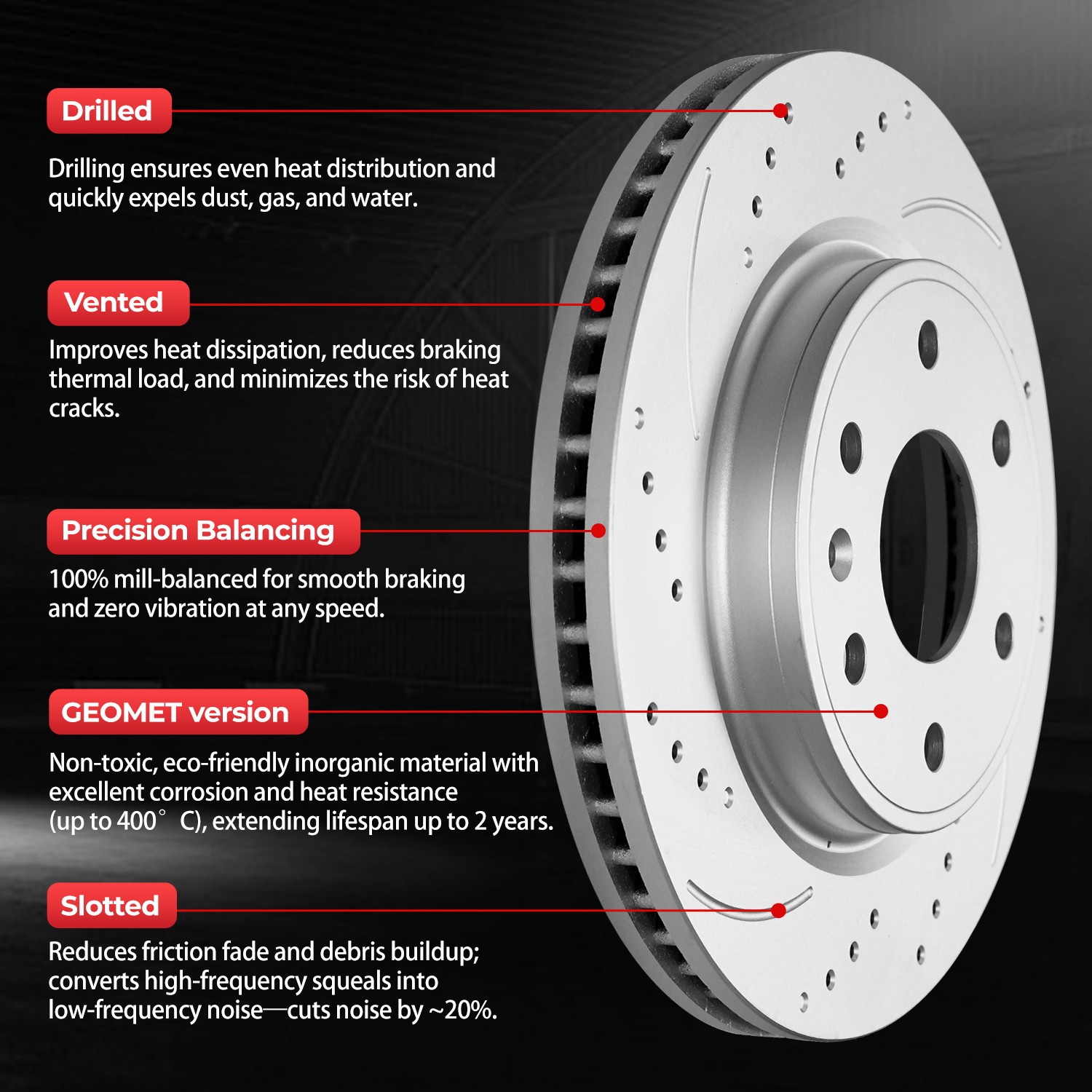 Drilled

Drilling ensures even heat distribution and quickly expels dust, gas, and water.

Vented

Improves heat dissipation, reduces braking thermal load, and minimizes the risk of heat cracks.

Precision Balancing

100% mill-balanced for smooth braking and zero vibration at any speed.

GEOMET version

Non-toxic, eco-friendly inorganic material with excellent corrosion and heat resistance (up to 400° C), extending lifespan up to 2 years.

Slotted

Reduces friction fade and debris buildup; converts high-frequency squeals into low-frequency noise—cuts noise by ~20%.