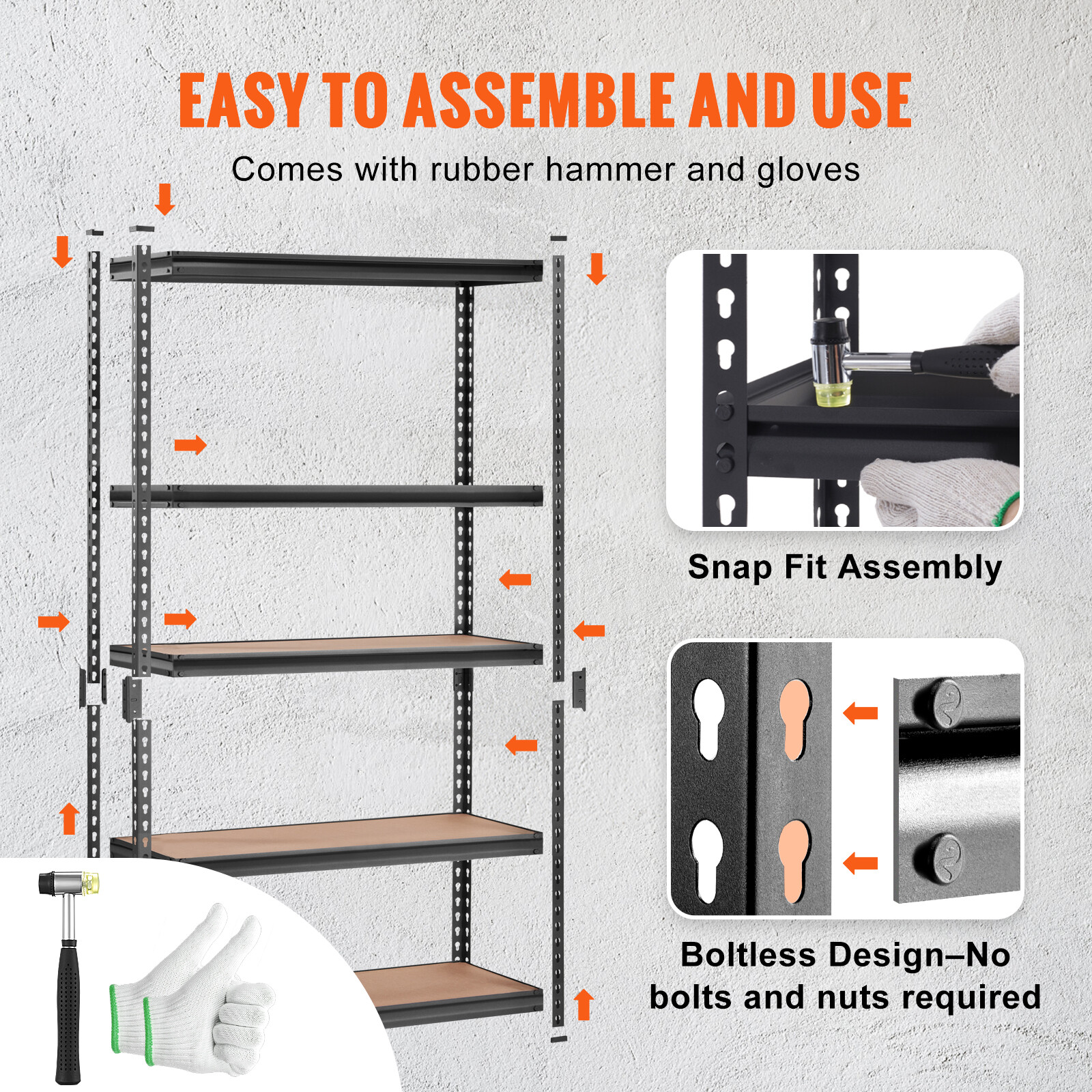 EASY TO ASSEMBLE AND USE

Comes with rubber hammer and gloves

Snap Fit Assembly

Boltless Design–No bolts and nuts required