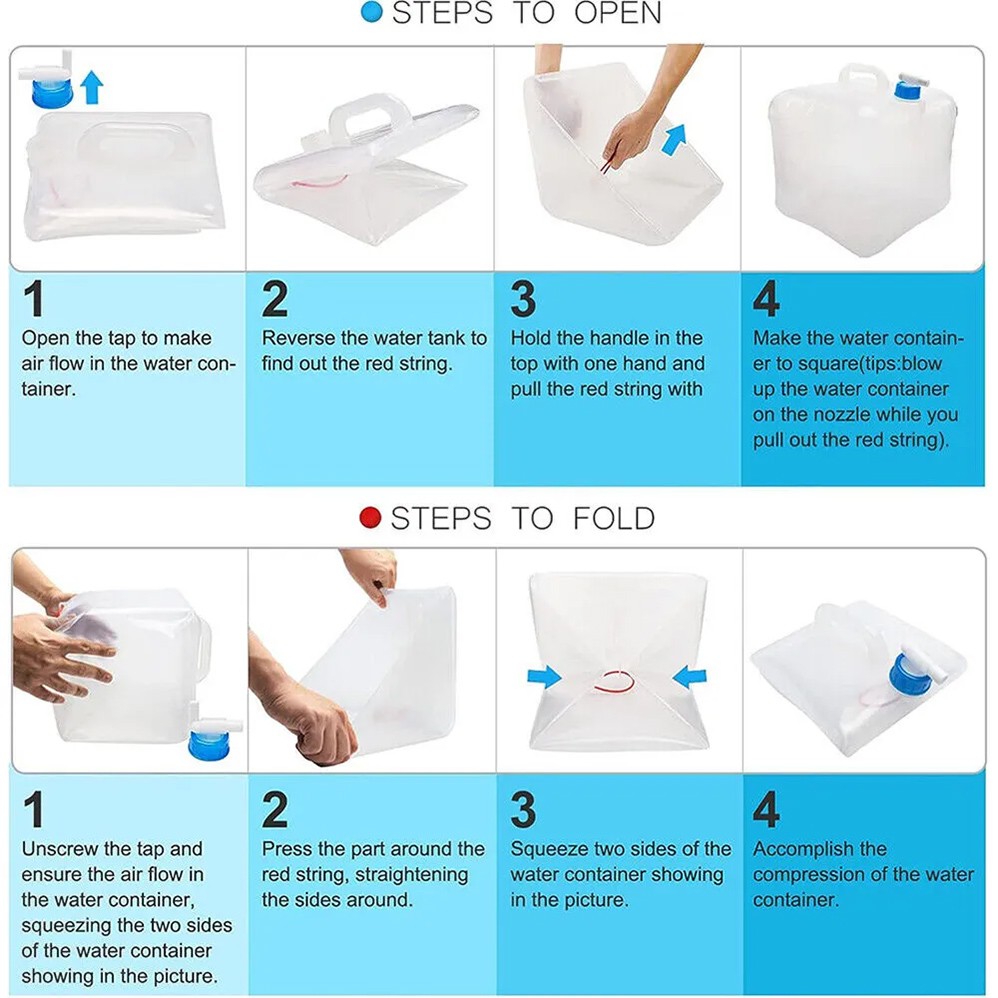 STEPS TO OPEN

1
Open the tap to make air flow in the water container.

2
Reverse the water tank to find out the red string.

3
Hold the handle in the top with one hand and pull the red string with

4
Make the water container to square(tips:blow up the water container on the nozzle while you pull out the red string).

STEPS TO FOLD

1
Unscrew the tap and ensure the air flow in the water container, squeezing the two sides of the water container showing in the picture.

2
Press the part around the red string, straightening the sides around.

3
Squeeze two sides of the water container showing in the picture.

4
Accomplish the compression of the water container.