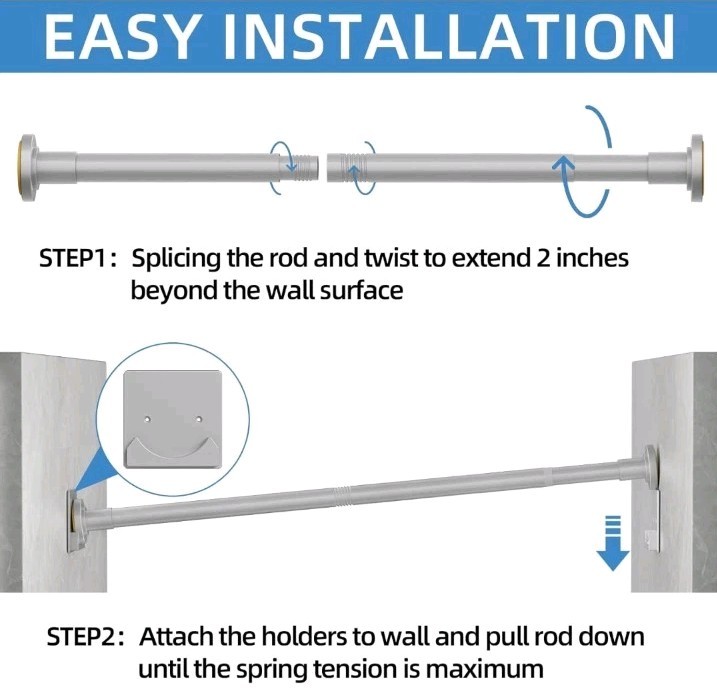 EASY INSTALLATION

STEP1: Splicing the rod and twist to extend 2 inches beyond the wall surface

STEP2: Attach the holders to wall and pull rod down until the spring tension is maximum