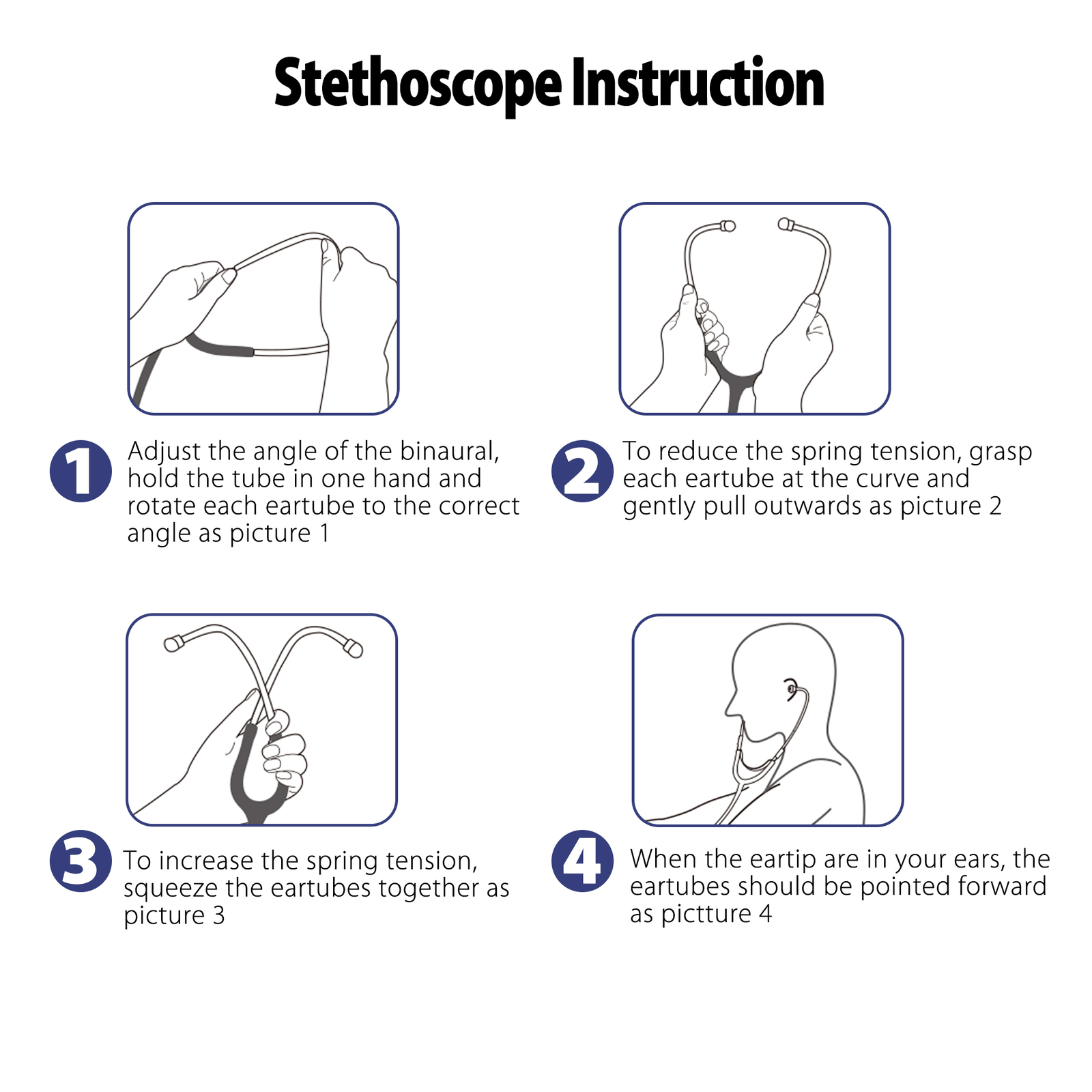 Stethoscope Instruction

1 Adjust the angle of the binaural, hold the tube in one hand and rotate each eartube to the correct angle as picture 1

2 To reduce the spring tension, grasp each eartube at the curve and gently pull outwards as picture 2

3 To increase the spring tension, squeeze the eartubes together as picture 3

4 When the eartip are in your ears, the eartubes should be pointed forward as pictture 4