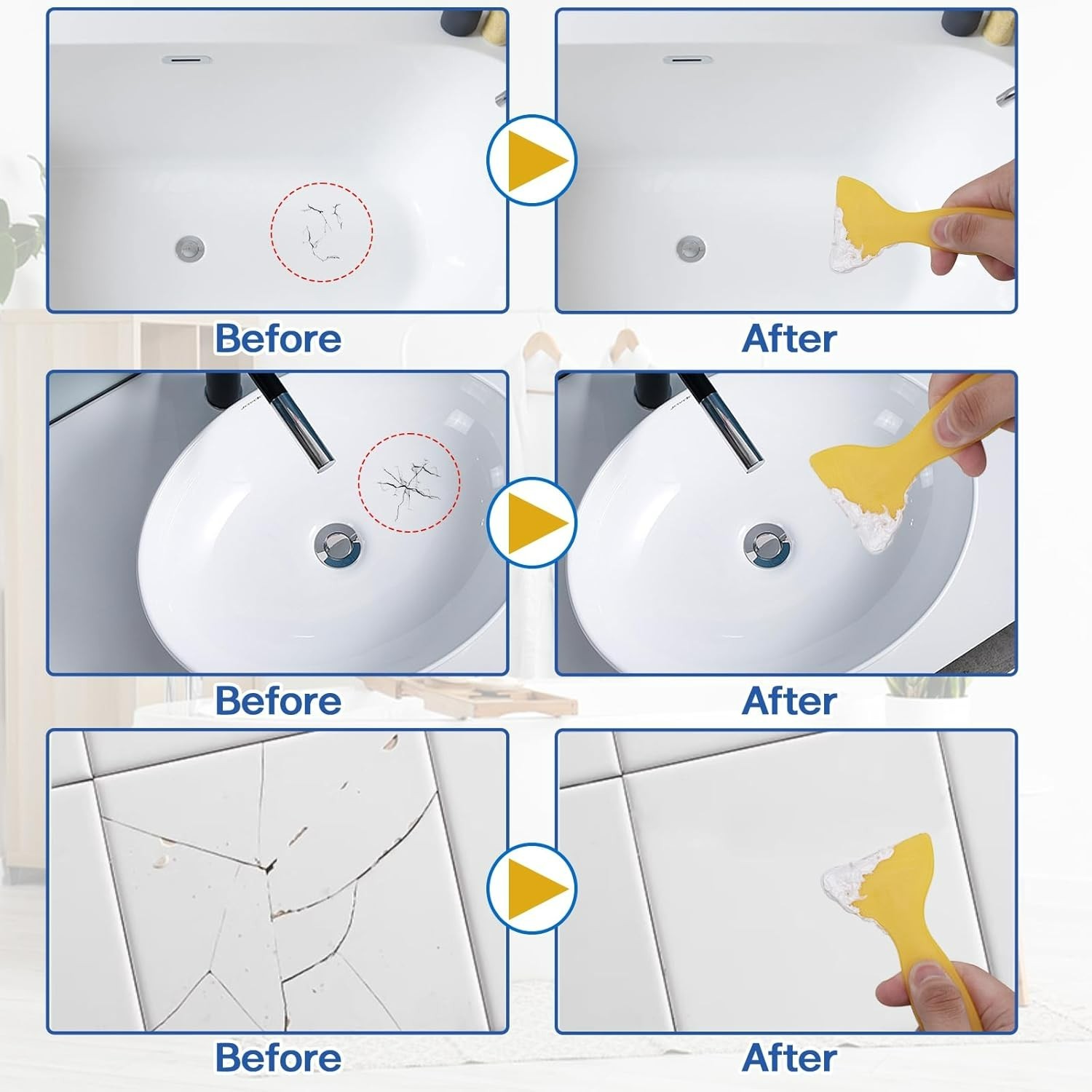 Before

After

Before

After

Before

After