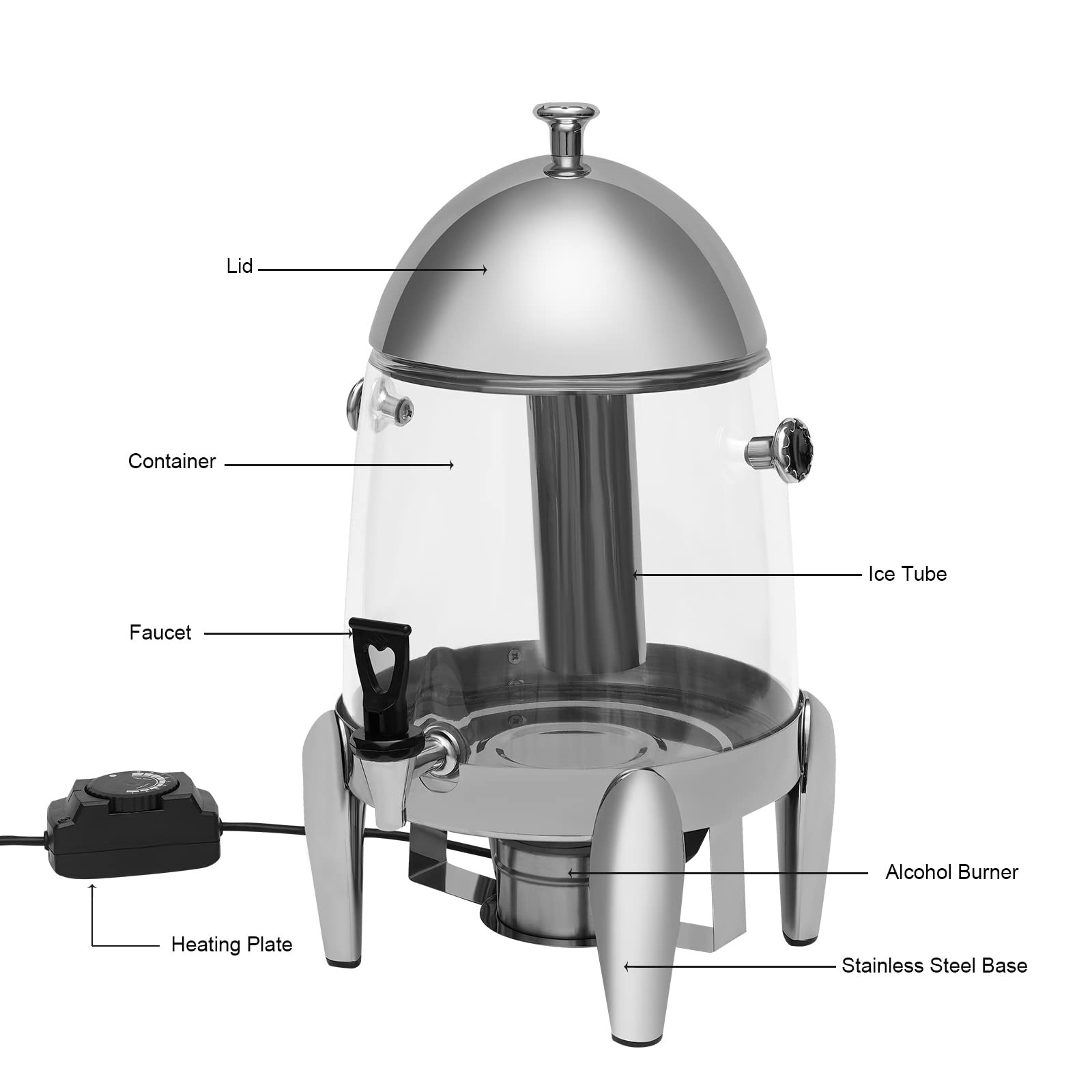 Lid

Container

Ice Tube

Faucet

Alcohol Burner

Heating Plate

Stainless Steel Base