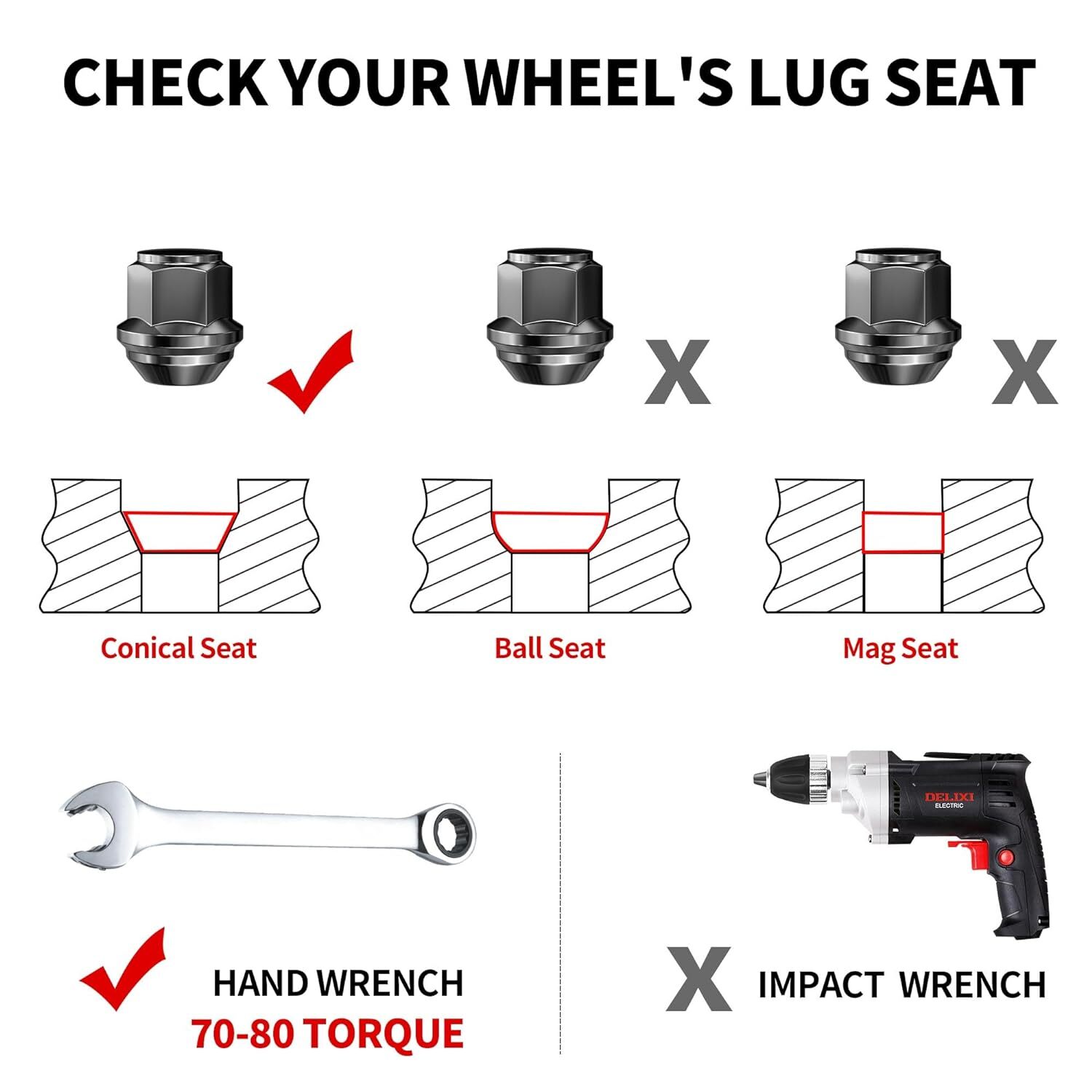 CHECK YOUR WHEEL'S LUG SEAT

X

X

Conical Seat

Ball Seat

Mag Seat

DELIXI
ELECTRIC

HAND WRENCH
70-80 TORQUE

X IMPACT WRENCH