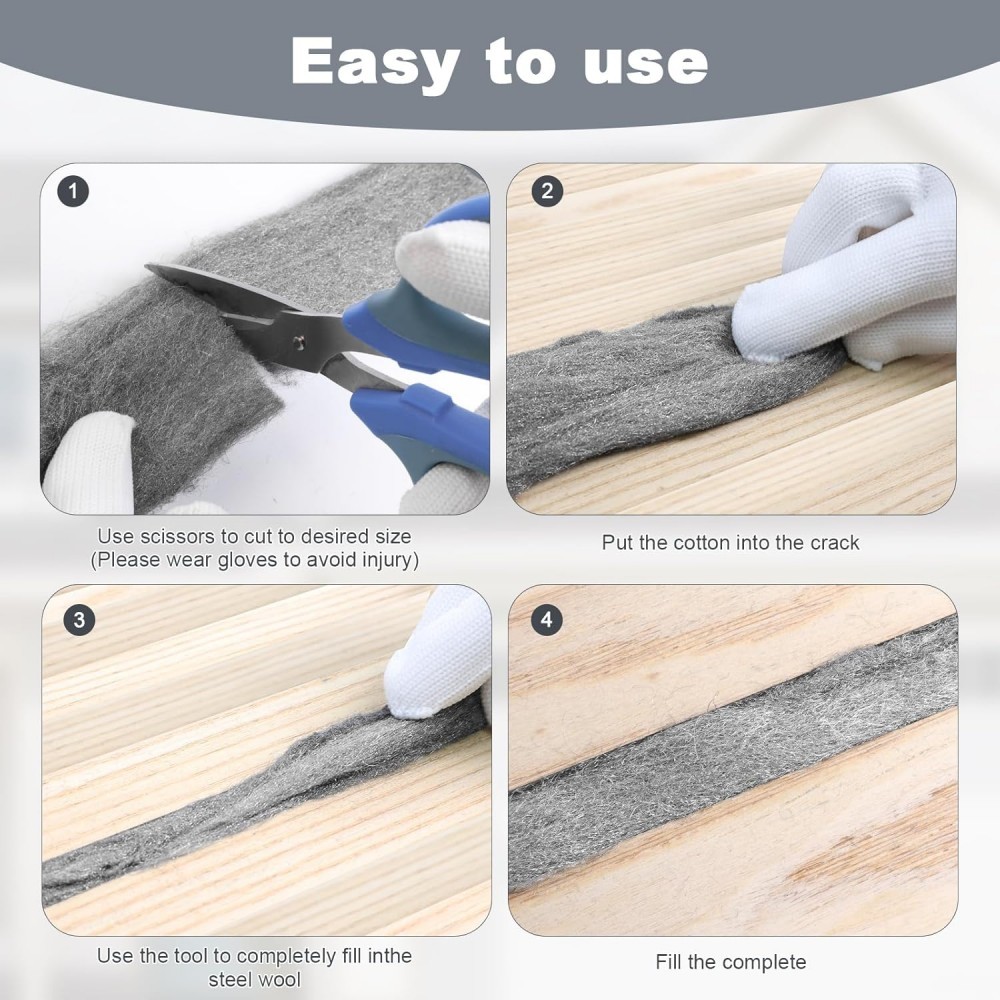 Easy to use

1

Use scissors to cut to desired size (Please wear gloves to avoid injury)

2

Put the cotton into the crack

3

Use the tool to completely fill inthe steel wool

4

Fill the complete