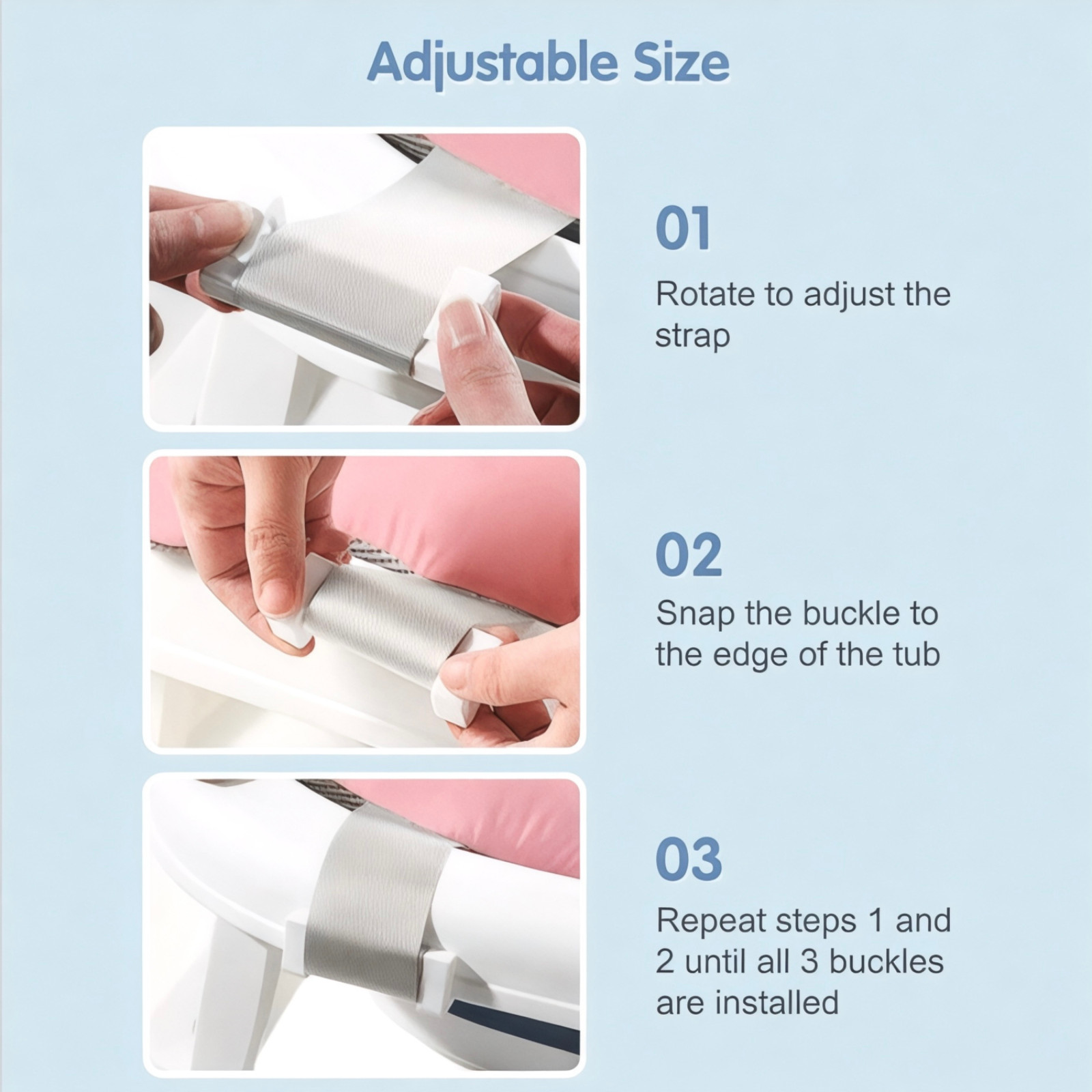 Adjustable Size

01

Rotate to adjust the strap

02

Snap the buckle to the edge of the tub

03

Repeat steps 1 and 2 until all 3 buckles are installed