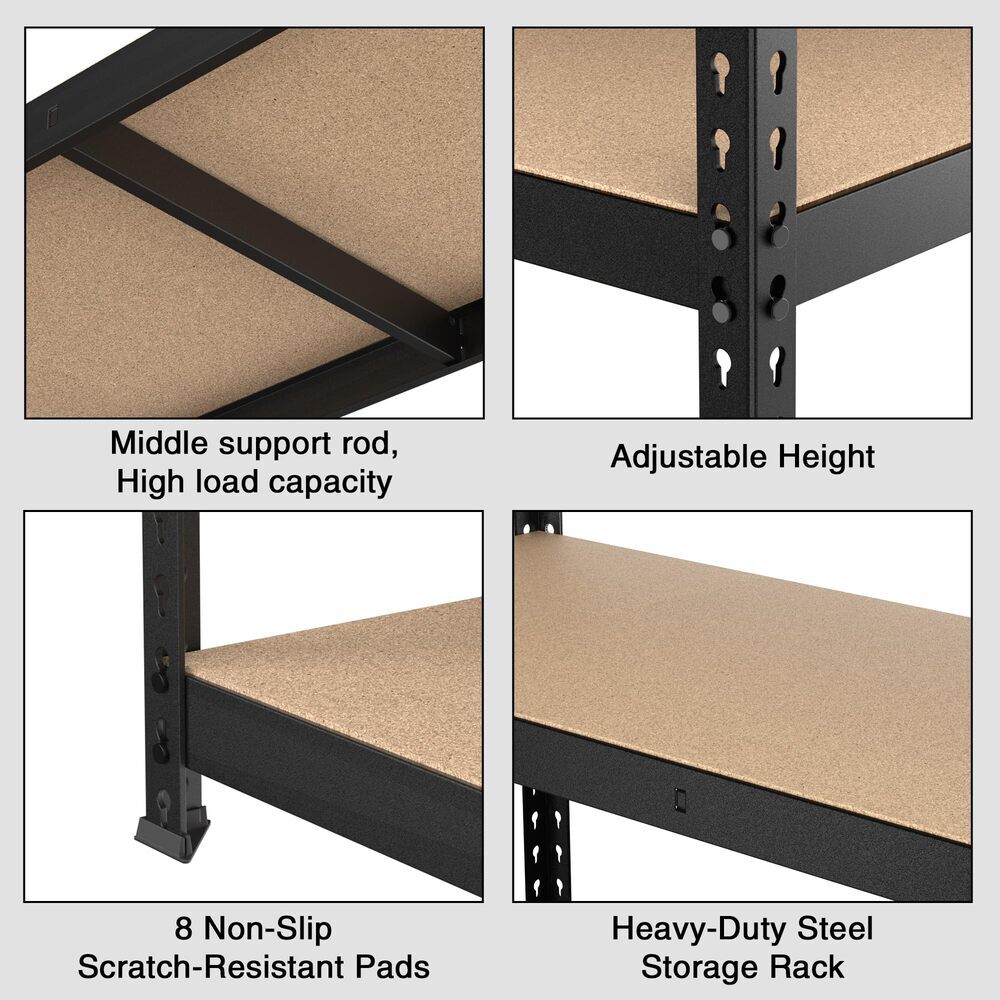 Middle support rod,
High load capacity

Adjustable Height

8 Non-Slip
Scratch-Resistant Pads

Heavy-Duty Steel
Storage Rack