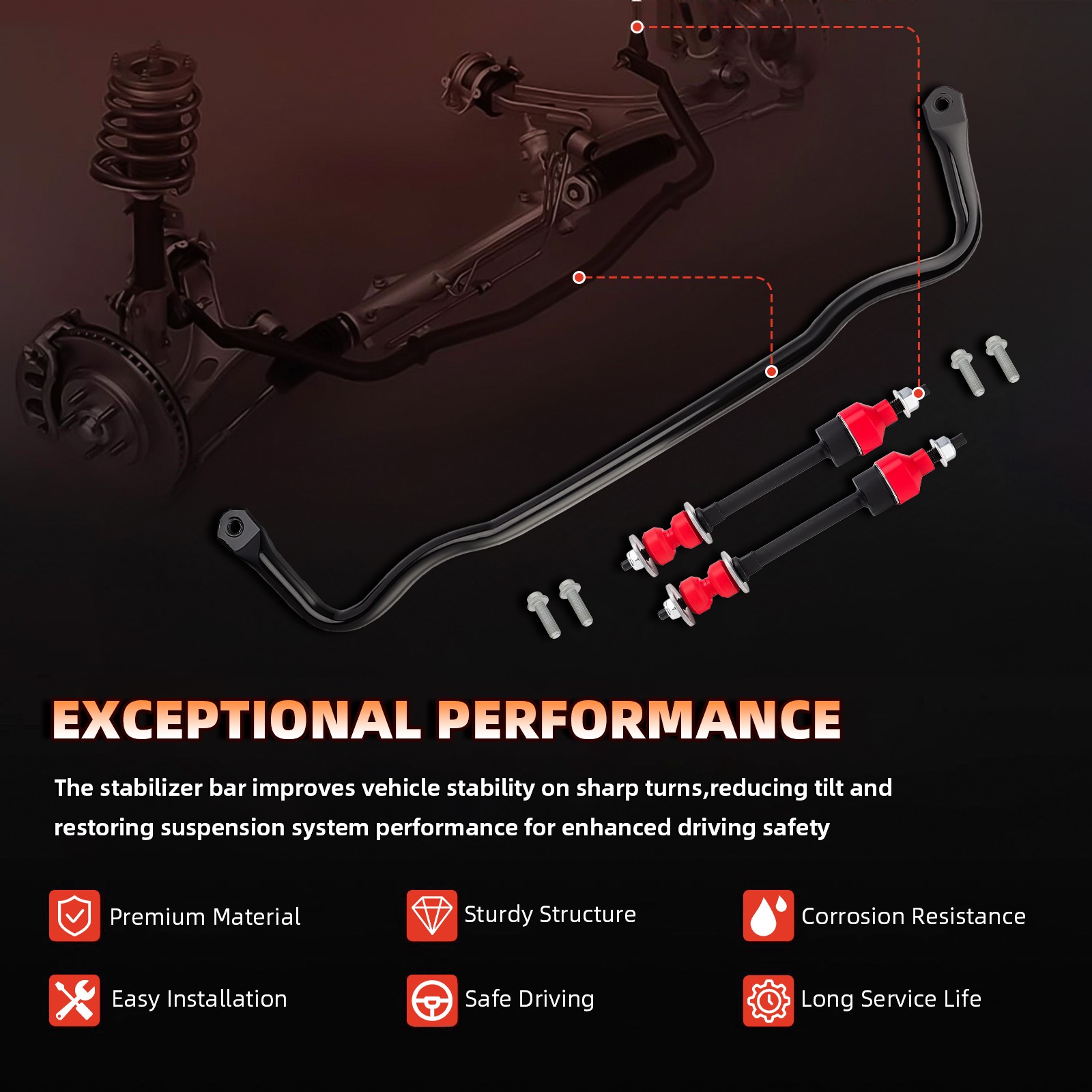 EXCEPTIONAL PERFORMANCE

The stabilizer bar improves vehicle stability on sharp turns,reducing tilt and restoring suspension system performance for enhanced driving safety

Premium Material

Sturdy Structure

Corrosion Resistance

Easy Installation

Safe Driving

Long Service Life