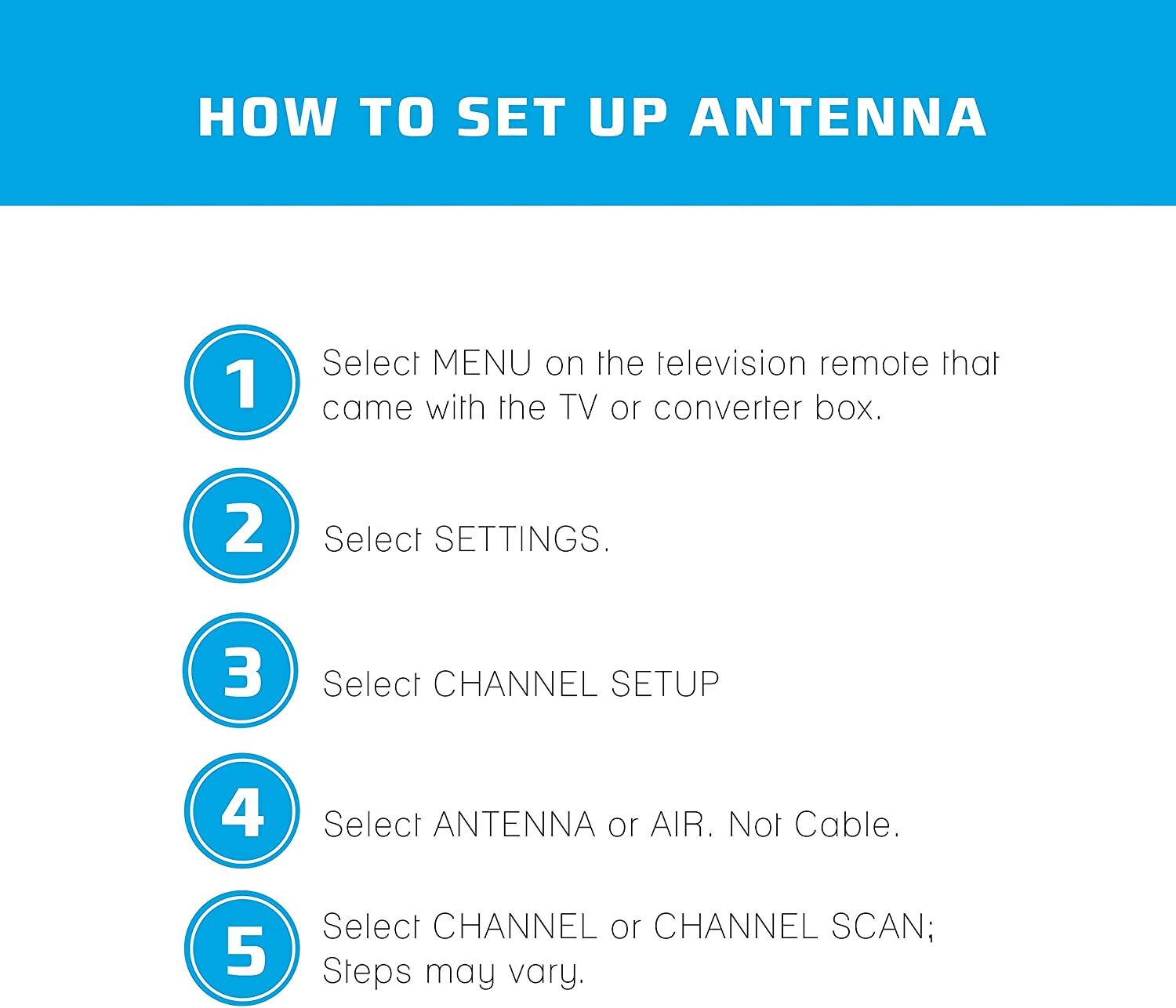 HOW TO SET UP ANTENNA

1 Select MENU on the television remote that came with the TV or converter box.

2 Select SETTINGS.

3 Select CHANNEL SETUP

4 Select ANTENNA or AIR. Not Cable.

5 Select CHANNEL or CHANNEL SCAN; Steps may vary.