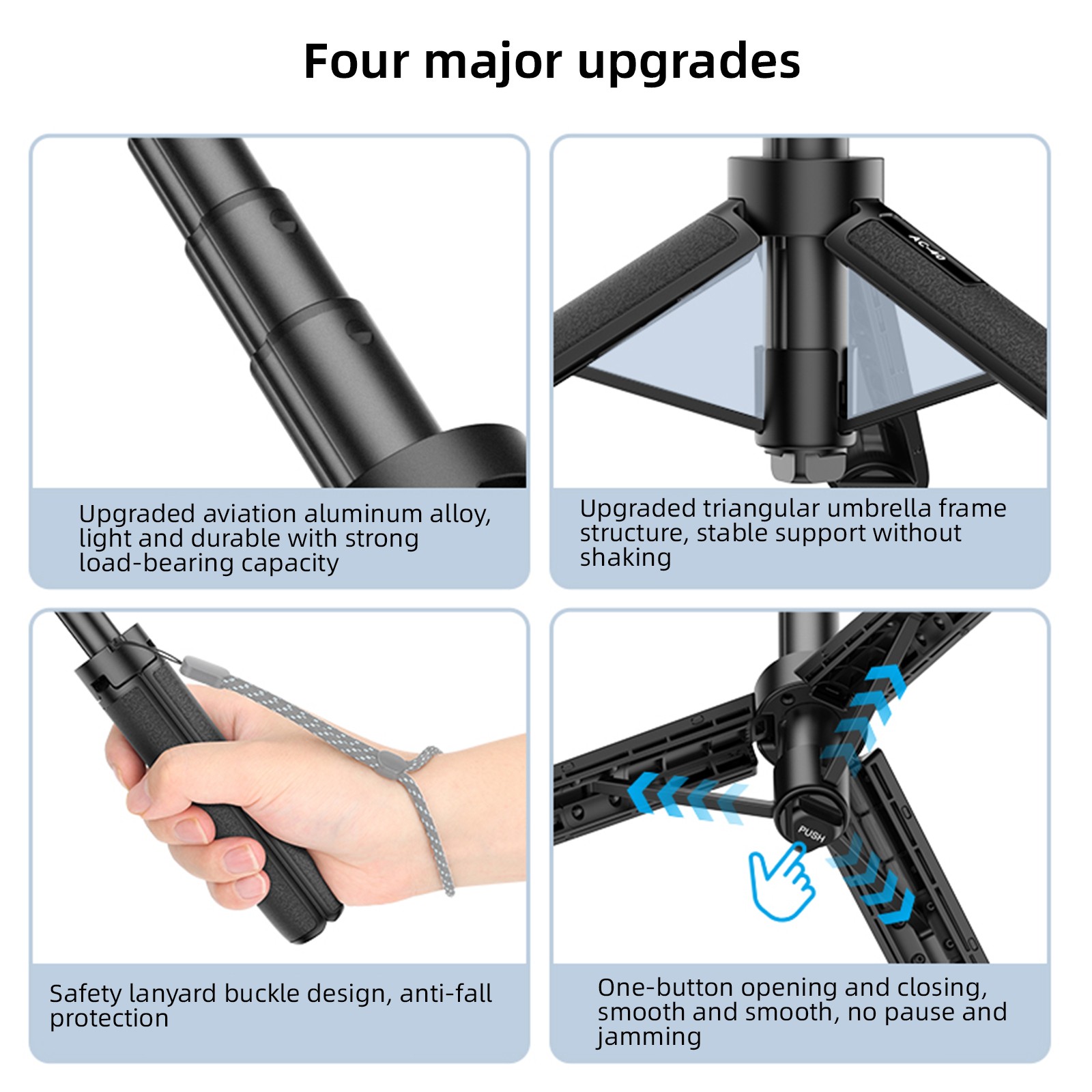 Four major upgrades

Upgraded aviation aluminum alloy, light and durable with strong load-bearing capacity

AC-40

Upgraded triangular umbrella frame structure, stable support without shaking

Safety lanyard buckle design, anti-fall protection

PUSH

One-button opening and closing, smooth and smooth, no pause and jamming