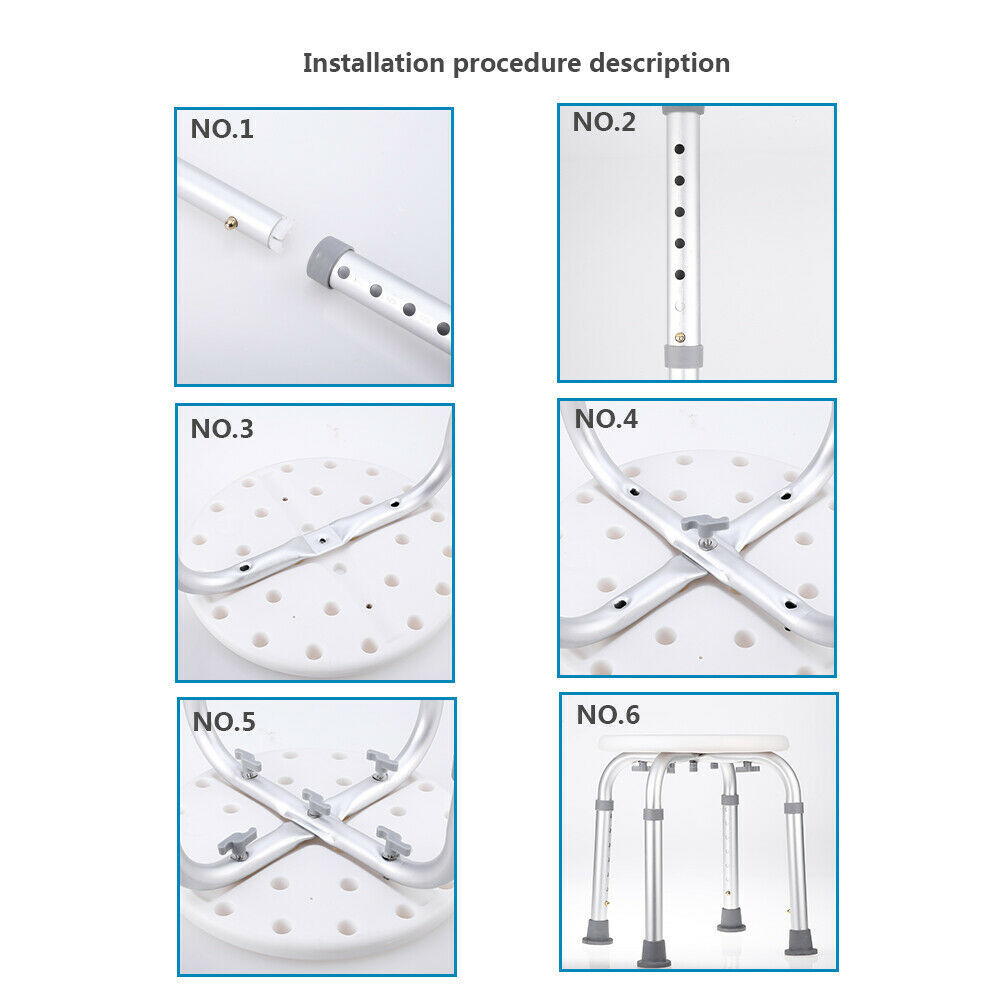 Installation procedure description

NO.1

NO.2

NO.3

NO.4

NO.5

NO.6