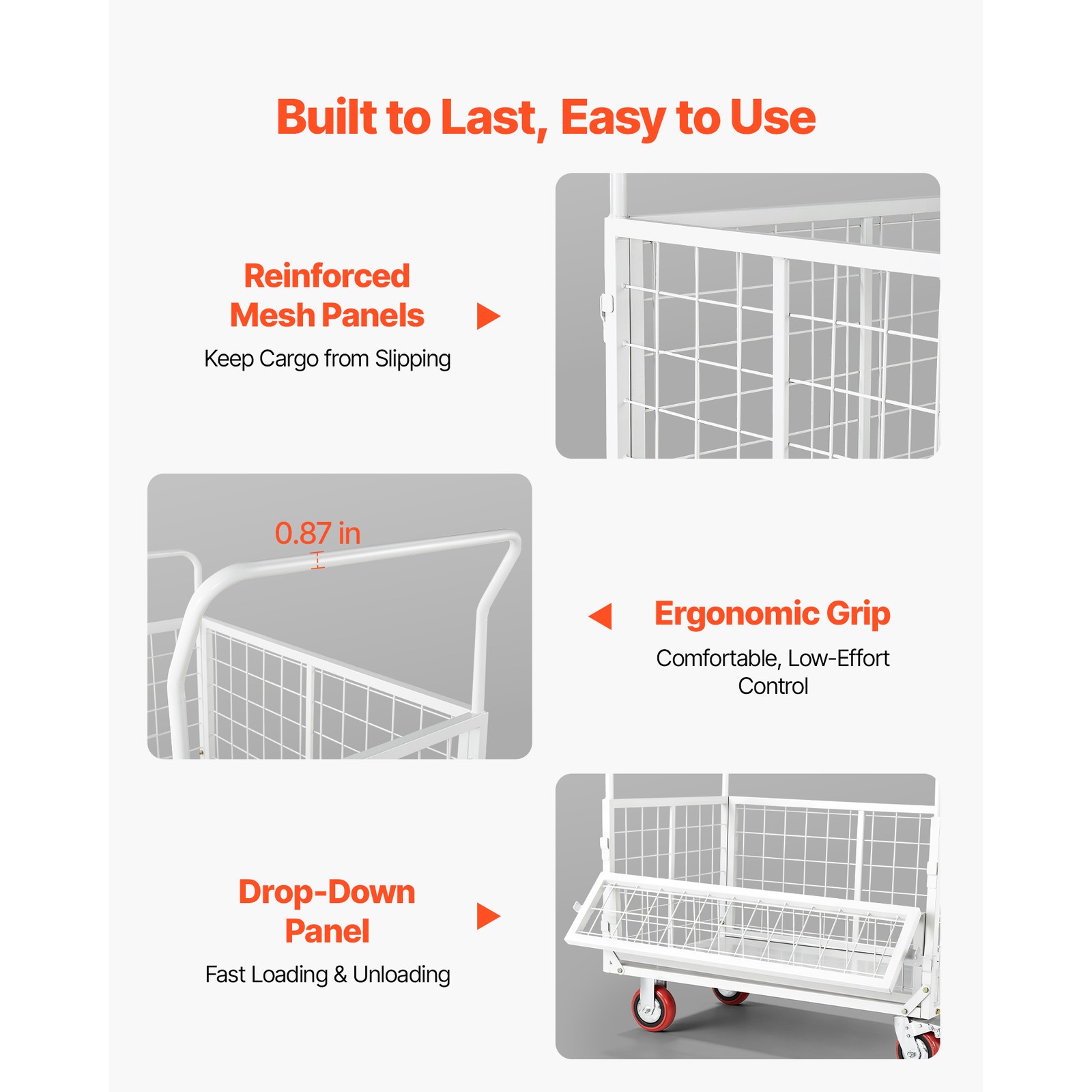 Built to Last, Easy to Use

Reinforced Mesh Panels

Keep Cargo from Slipping

0.87 in

Ergonomic Grip

Comfortable, Low-Effort Control

Drop-Down Panel

Fast Loading & Unloading