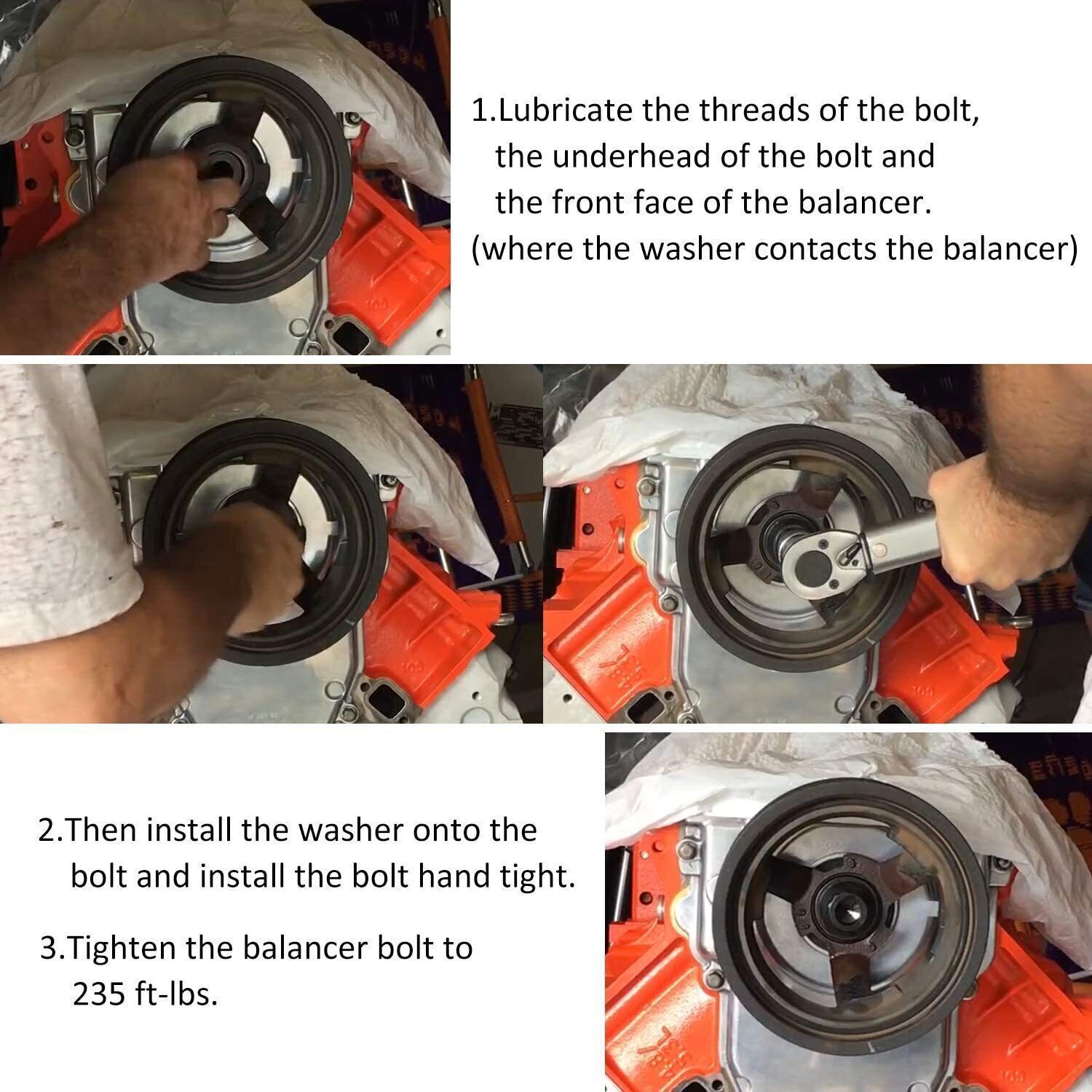 1.Lubricate the threads of the bolt, the underhead of the bolt and the front face of the balancer. (where the washer contacts the balancer)

2.Then install the washer onto the bolt and install the bolt hand tight.

3.Tighten the balancer bolt to 235 ft-lbs.