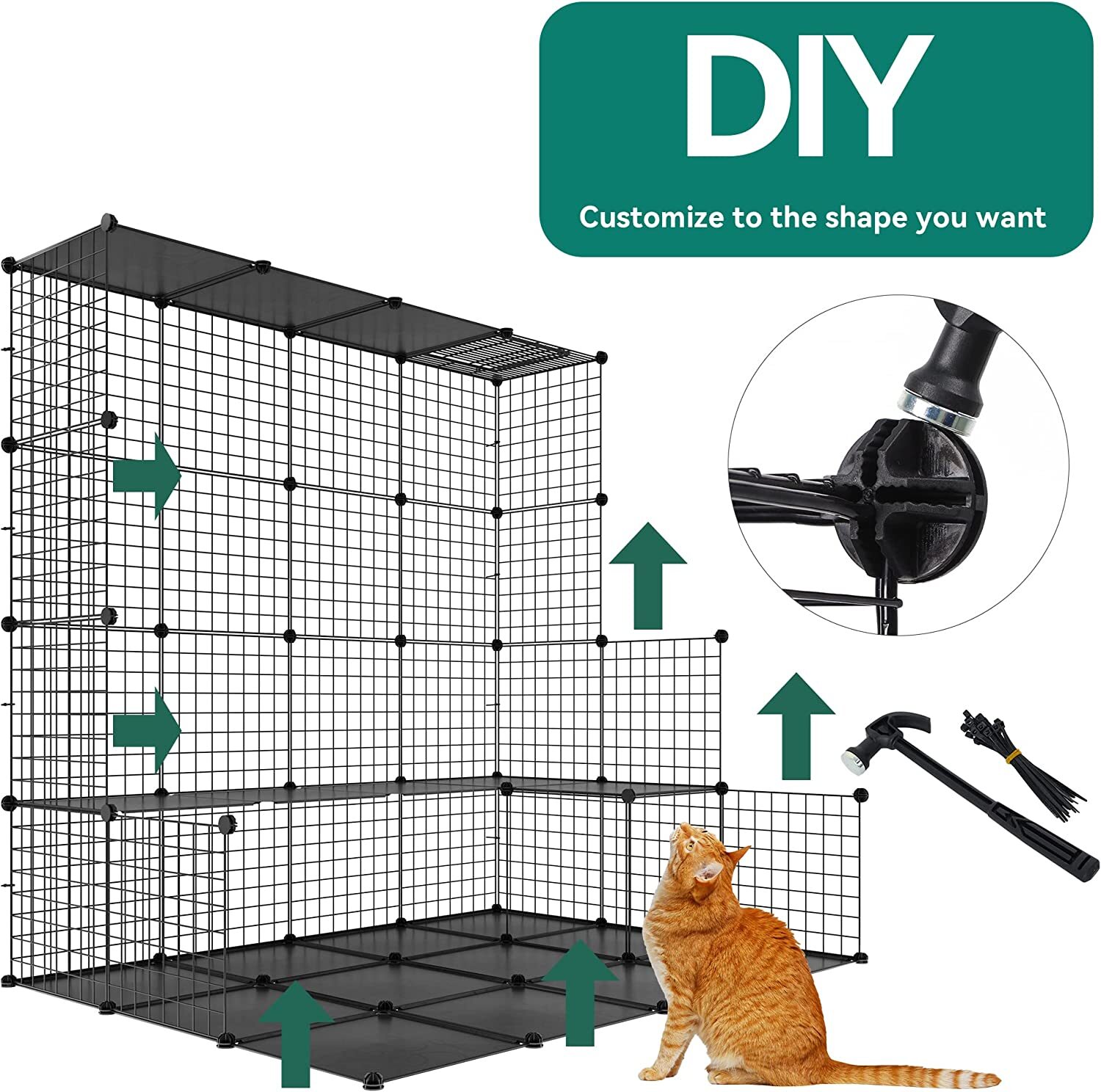 DIY

Customize to the shape you want