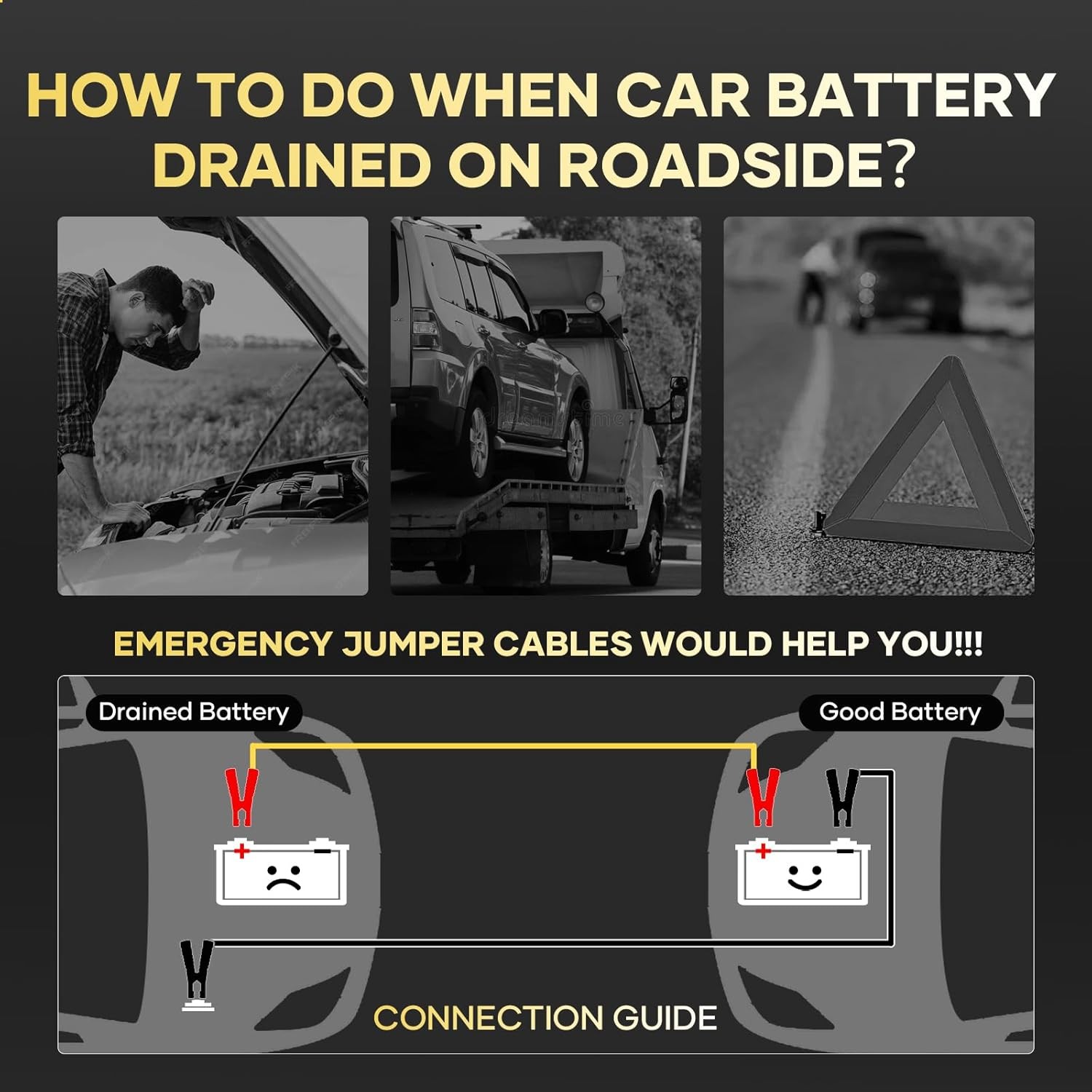 HOW TO DO WHEN CAR BATTERY DRAINED ON ROADSIDE?

EMERGENCY JUMPER CABLES WOULD HELP YOU!!!

Drained Battery

Good Battery

+ −

+ −

CONNECTION GUIDE