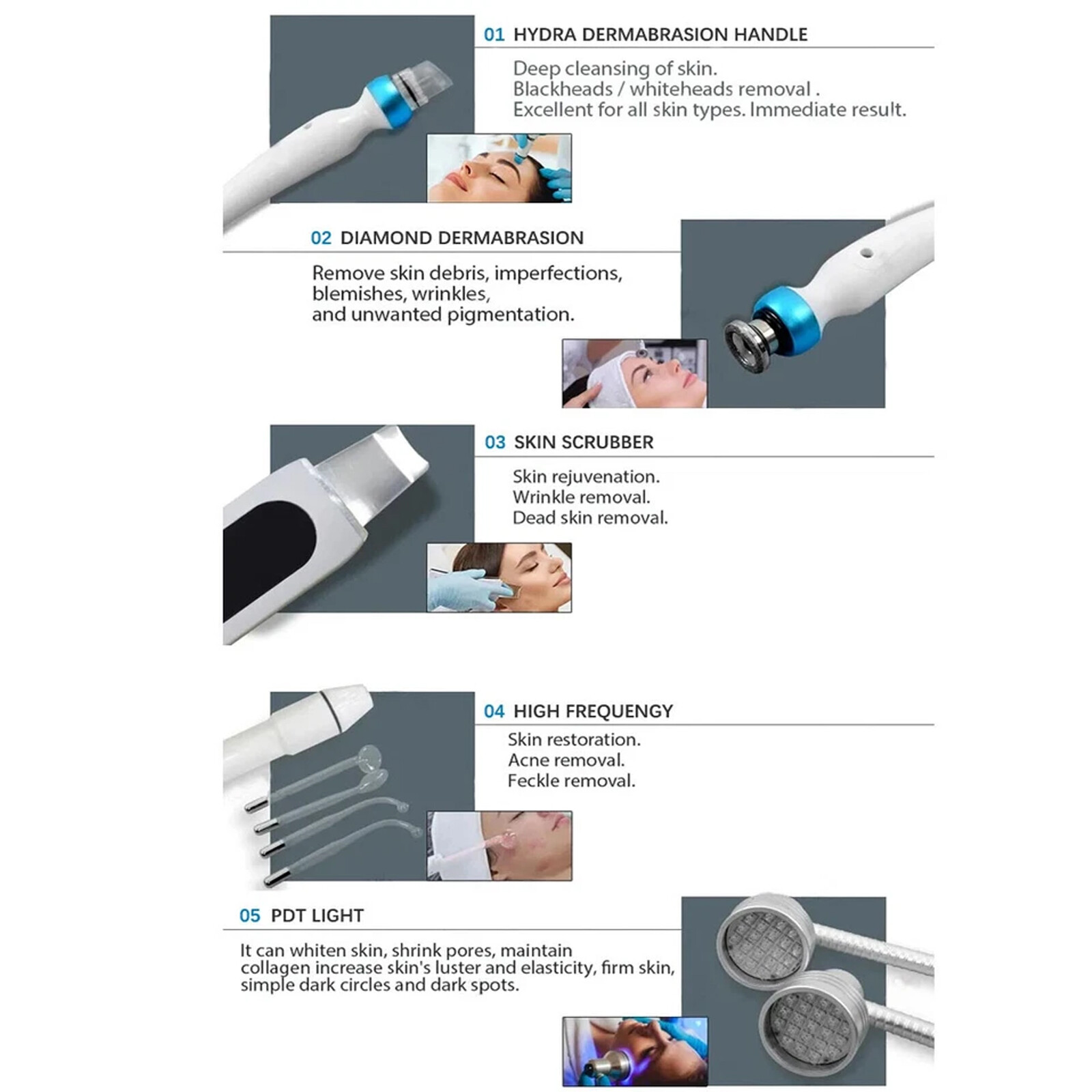 01 HYDRA DERMABRASION HANDLE

Deep cleansing of skin.
Blackheads / whiteheads removal .
Excellent for all skin types. Immediate result.

02 DIAMOND DERMABRASION

Remove skin debris, imperfections, blemishes, wrinkles, and unwanted pigmentation.

03 SKIN SCRUBBER

Skin rejuvenation.
Wrinkle removal.
Dead skin removal.

04 HIGH FREQUENGY

Skin restoration.
Acne removal.
Feckle removal.

05 PDT LIGHT

It can whiten skin, shrink pores, maintain collagen increase skin's luster and elasticity, firm skin, simple dark circles and dark spots.