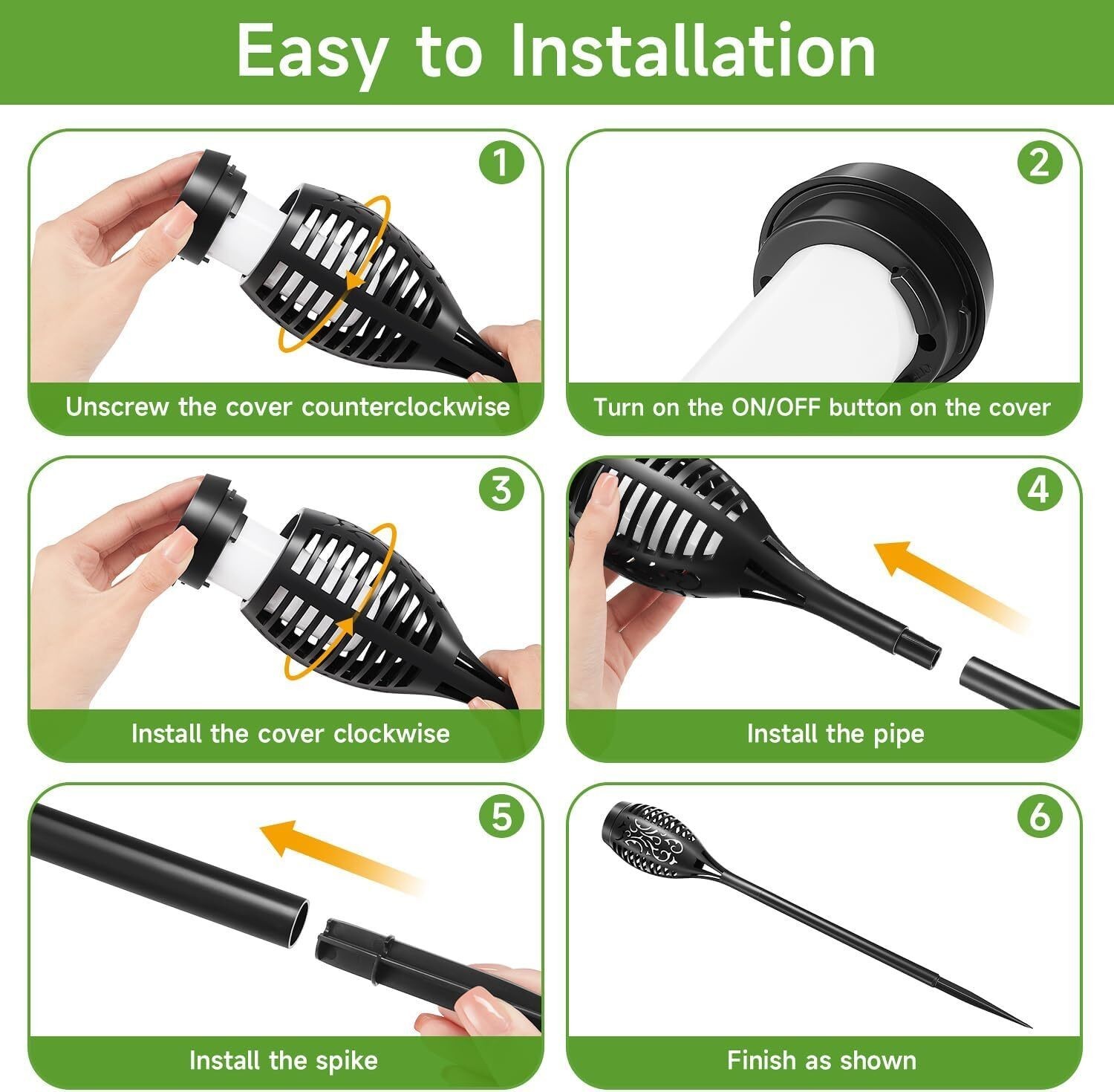 Easy to Installation

1
Unscrew the cover counterclockwise

2
Turn on the ON/OFF button on the cover

3
Install the cover clockwise

4
Install the pipe

5
Install the spike

6
Finish as shown