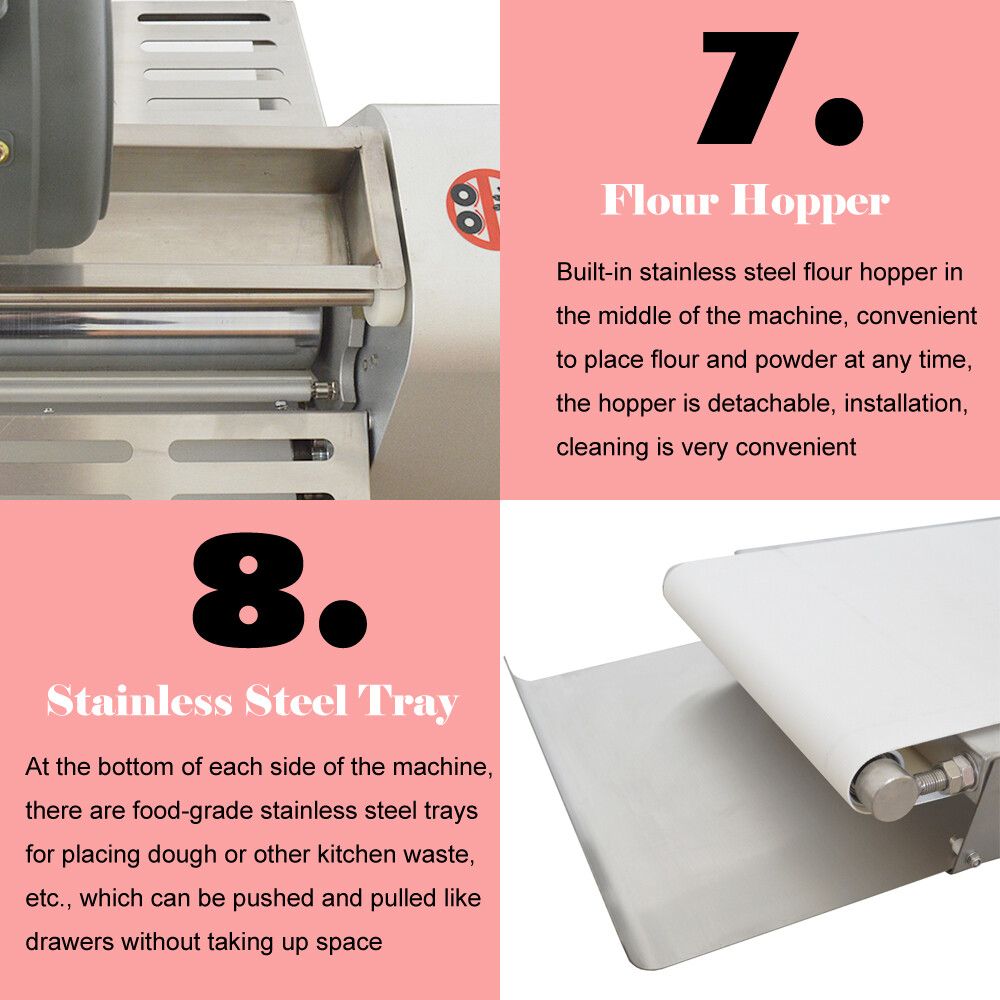 7.

Flour Hopper

Built-in stainless steel flour hopper in the middle of the machine, convenient to place flour and powder at any time, the hopper is detachable, installation, cleaning is very convenient

8.

Stainless Steel Tray

At the bottom of each side of the machine, there are food-grade stainless steel trays for placing dough or other kitchen waste, etc., which can be pushed and pulled like drawers without taking up space