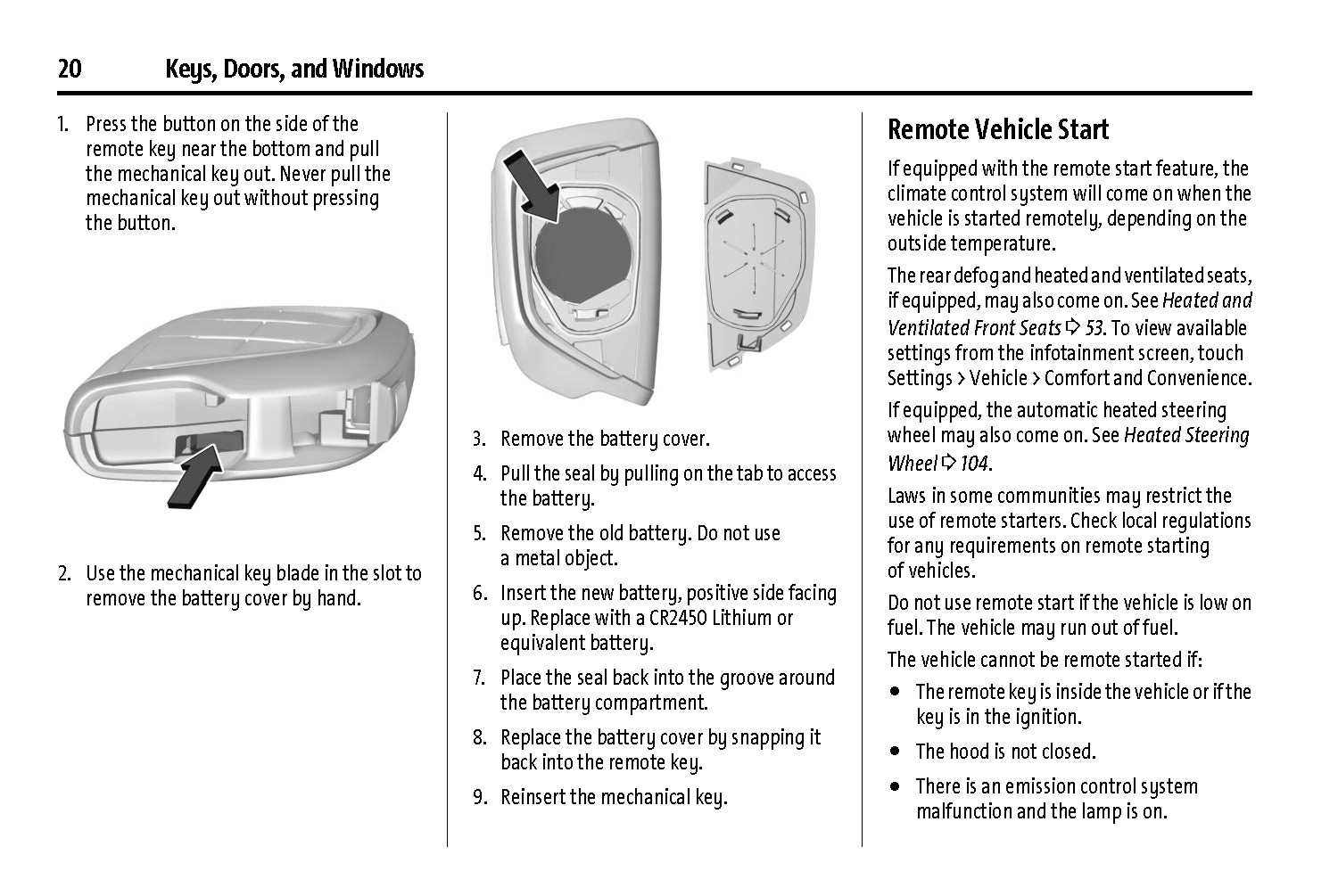 20 Keys, Doors, and Windows

1. Press the button on the side of the remote key near the bottom and pull the mechanical key out. Never pull the mechanical key out without pressing the button.

2. Use the mechanical key blade in the slot to remove the battery cover by hand.

3. Remove the battery cover.

4. Pull the seal by pulling on the tab to access the battery.

5. Remove the old battery. Do not use a metal object.

6. Insert the new battery, positive side facing up. Replace with a CR2450 Lithium or equivalent battery.

7. Place the seal back into the groove around the battery compartment.

8. Replace the battery cover by snapping it back into the remote key.

9. Reinsert the mechanical key.

Remote Vehicle Start

If equipped with the remote start feature, the climate control system will come on when the vehicle is started remotely, depending on the outside temperature.

The rear defog and heated and ventilated seats, if equipped, may also come on. See Heated and Ventilated Front Seats ⇨ 53. To view available settings from the infotainment screen, touch Settings > Vehicle > Comfort and Convenience.

If equipped, the automatic heated steering wheel may also come on. See Heated Steering Wheel ⇨ 104.

Laws in some communities may restrict the use of remote starters. Check local regulations for any requirements on remote starting of vehicles.

Do not use remote start if the vehicle is low on fuel. The vehicle may run out of fuel.

The vehicle cannot be remote started if:

• The remote key is inside the vehicle or if the key is in the ignition.

• The hood is not closed.

• There is an emission control system malfunction and the lamp is on.