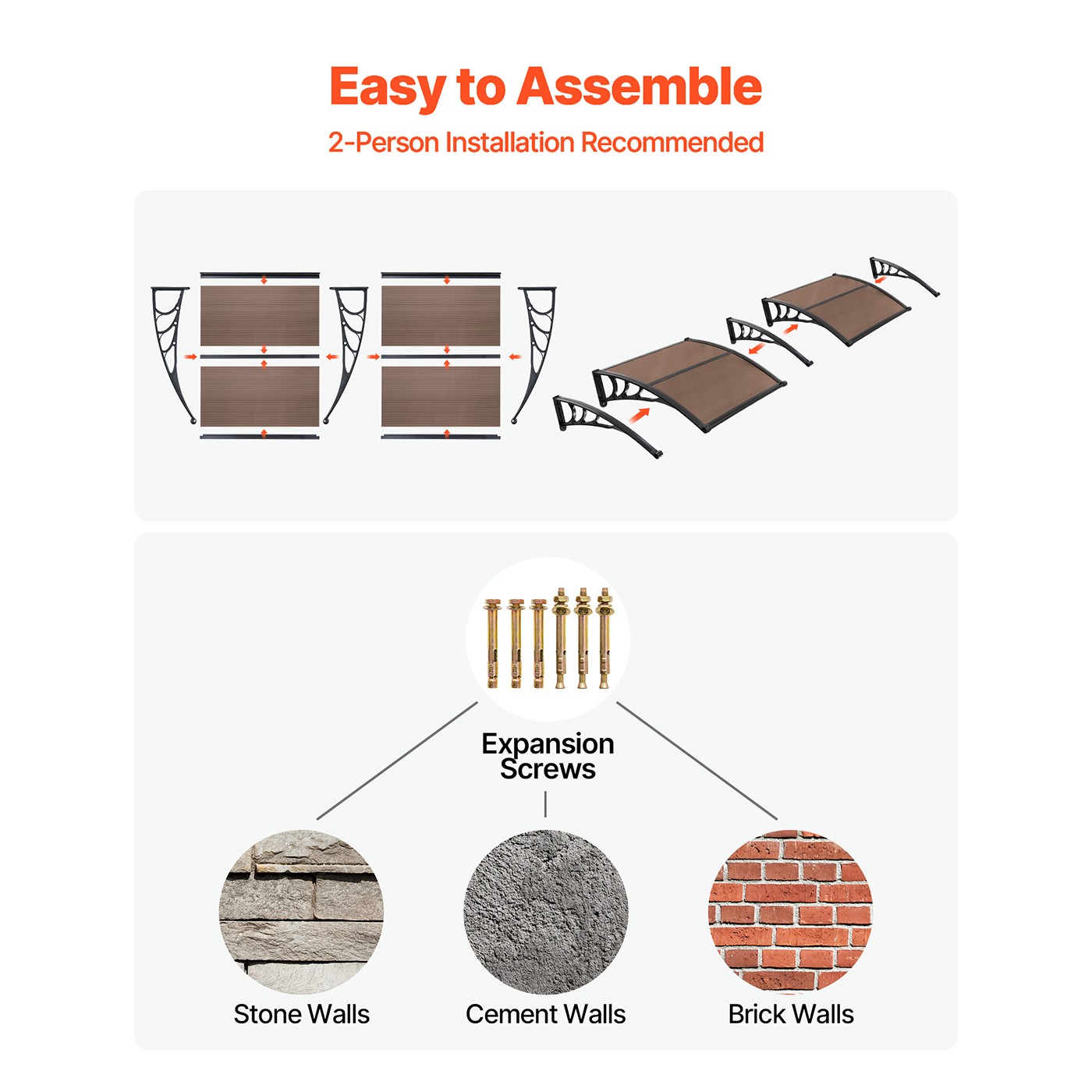 Easy to Assemble
2-Person Installation Recommended

Expansion Screws

Stone Walls

Cement Walls

Brick Walls