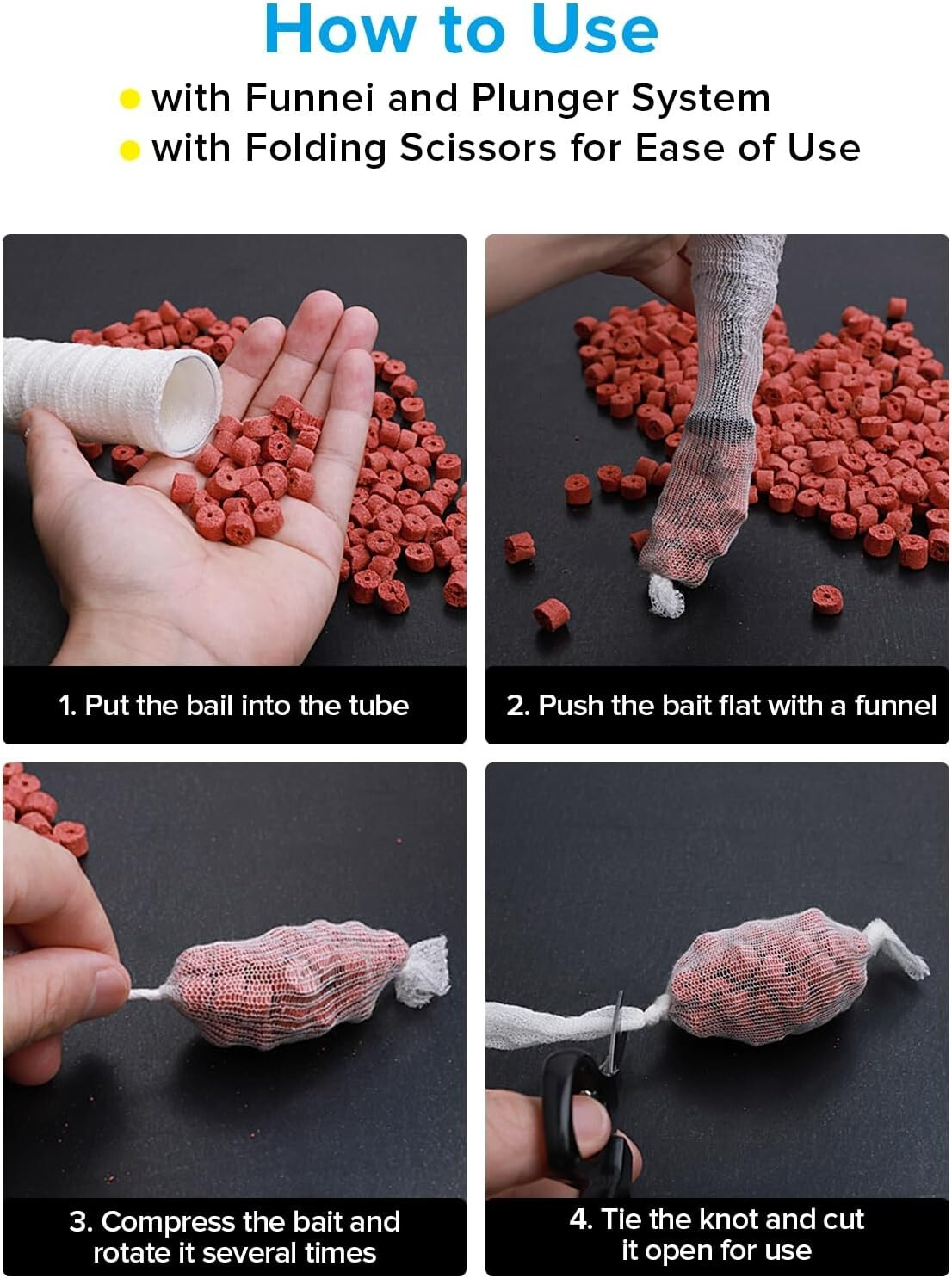 How to Use

with Funnei and Plunger System
with Folding Scissors for Ease of Use

1. Put the bail into the tube

2. Push the bait flat with a funnel

3. Compress the bait and rotate it several times

4. Tie the knot and cut it open for use