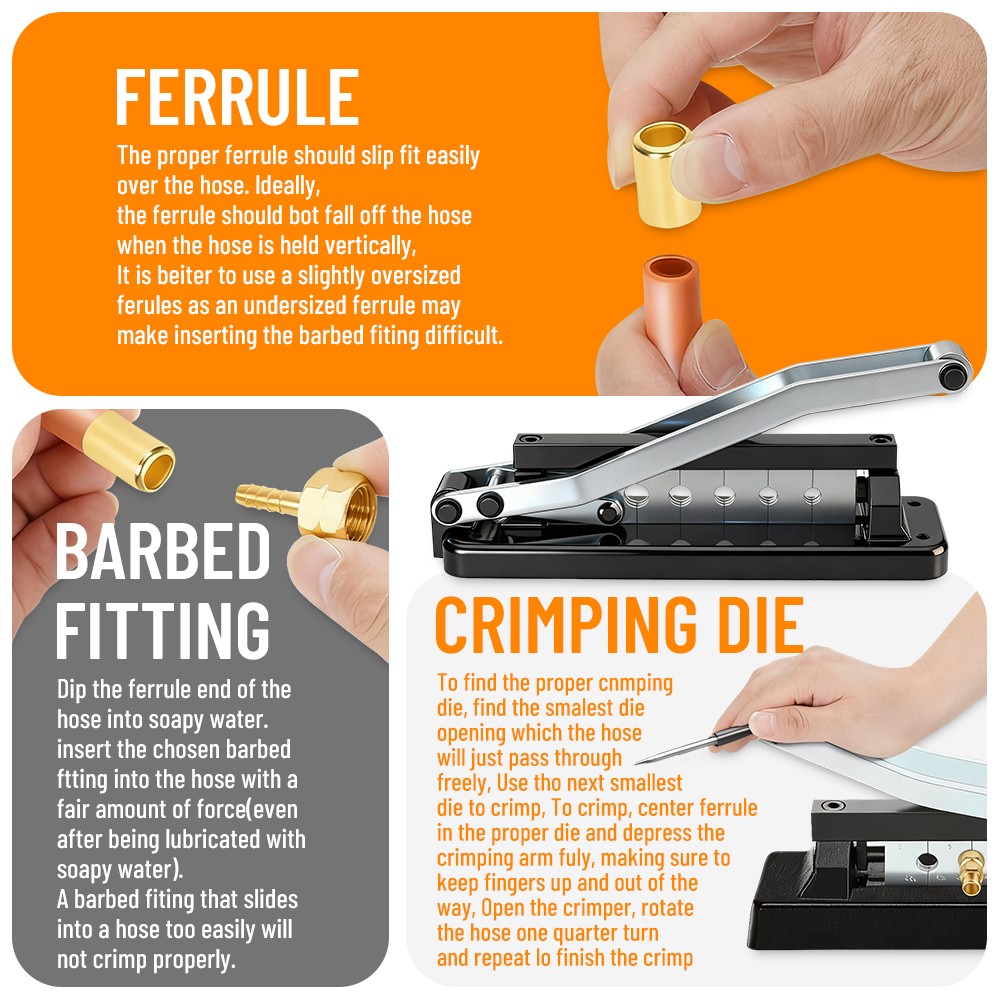 FERRULE

The proper ferrule should slip fit easily over the hose. Ideally, the ferrule should bot fall off the hose when the hose is held vertically, It is beiter to use a slightly oversized ferules as an undersized ferrule may make inserting the barbed fiting difficult.

BARBED FITTING

Dip the ferrule end of the hose into soapy water. insert the chosen barbed ftting into the hose with a fair amount of force(even after being lubricated with soapy water).
A barbed fiting that slides into a hose too easily will not crimp properly.

CRIMPING DIE

To find the proper cnmping die, find the smalest die opening which the hose will just pass through freely, Use tho next smallest die to crimp, To crimp, center ferrule in the proper die and depress the crimping arm fuly, making sure to keep fingers up and out of the way, Open the crimper, rotate the hose one quarter turn and repeat lo finish the crimp