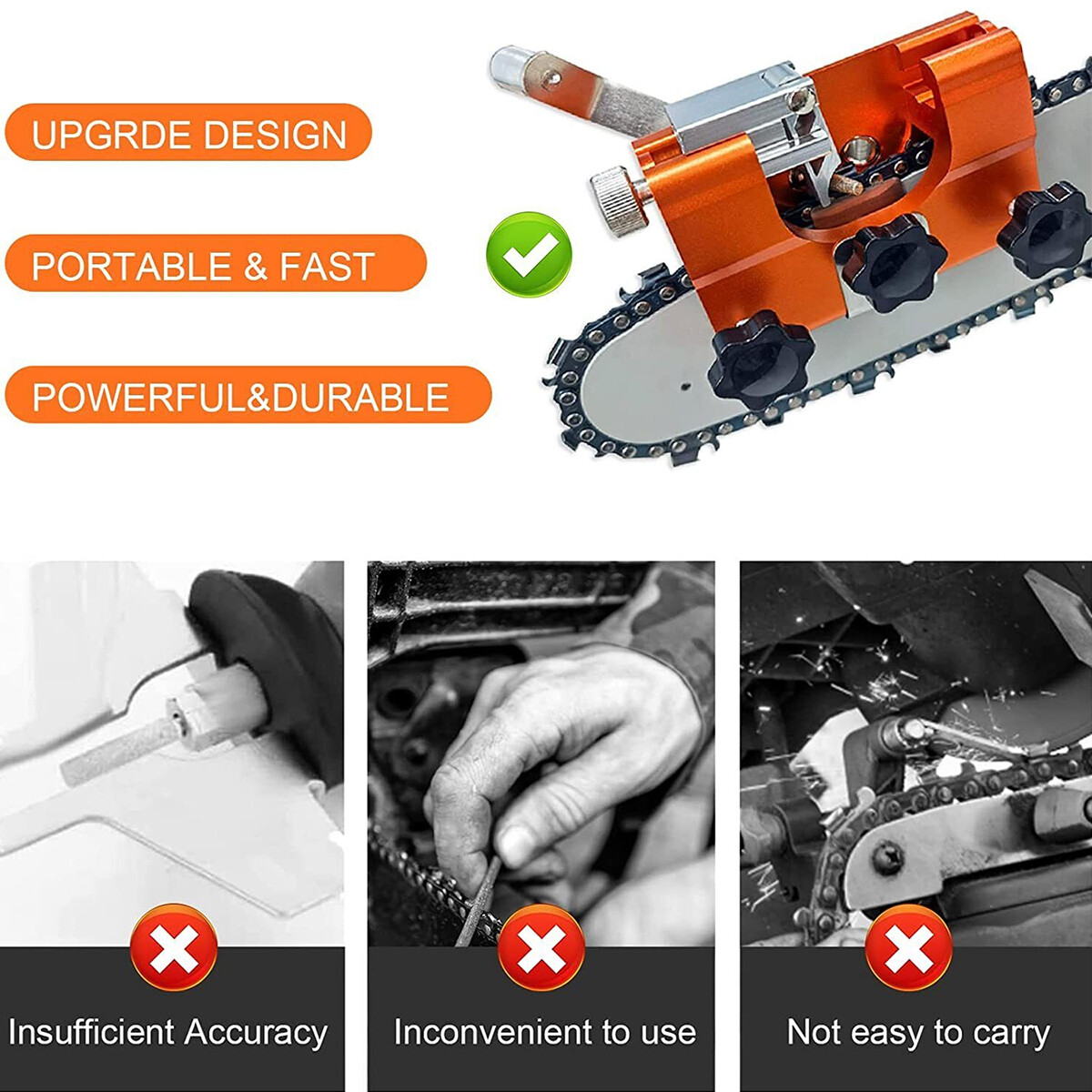 UPGRDE DESIGN

PORTABLE & FAST

POWERFUL&DURABLE

Insufficient Accuracy

Inconvenient to use

Not easy to carry