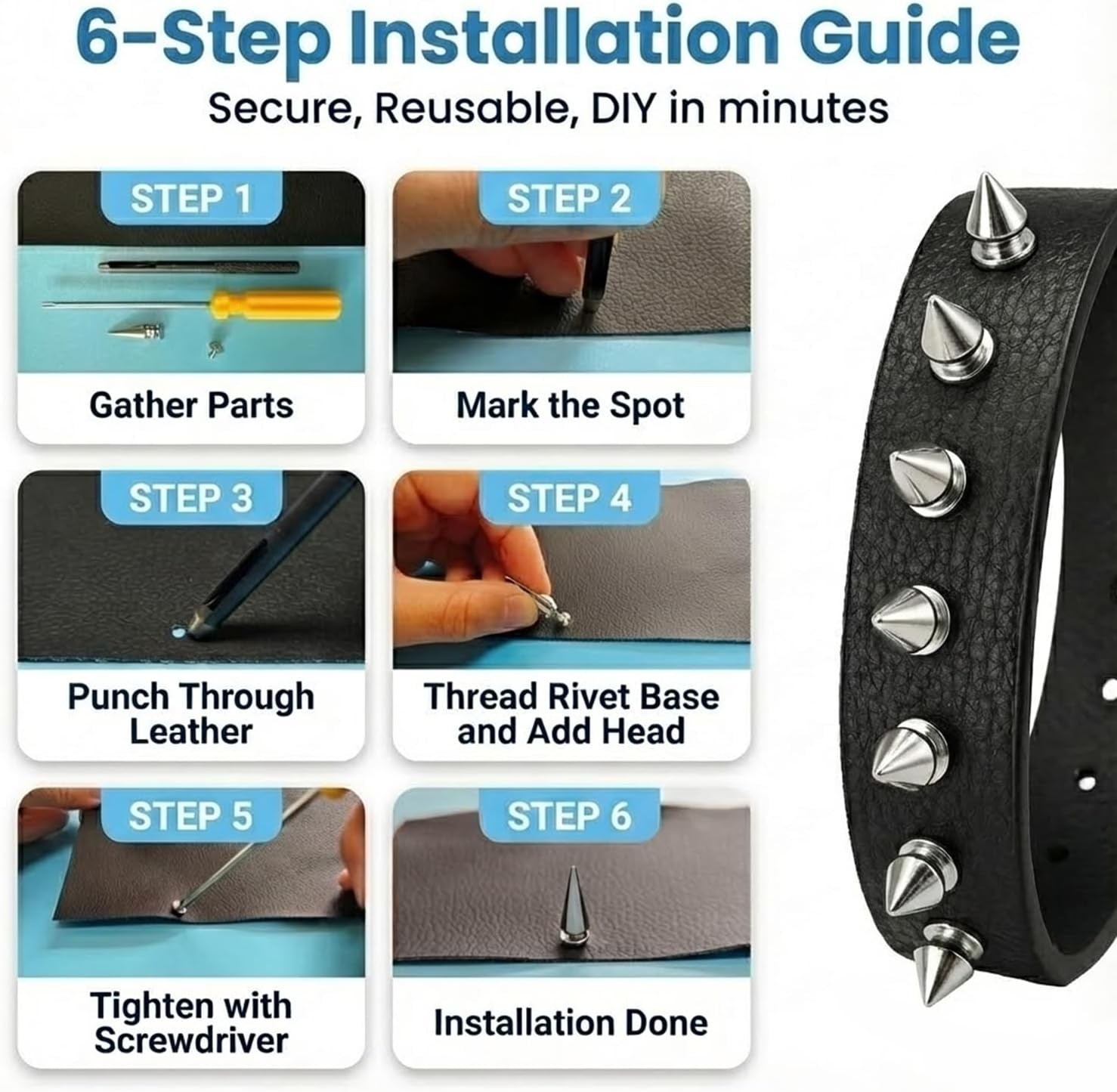 6-Step Installation Guide
Secure, Reusable, DIY in minutes

STEP 1
Gather Parts

STEP 2
Mark the Spot

STEP 3
Punch Through Leather

STEP 4
Thread Rivet Base and Add Head

STEP 5
Tighten with Screwdriver

STEP 6
Installation Done