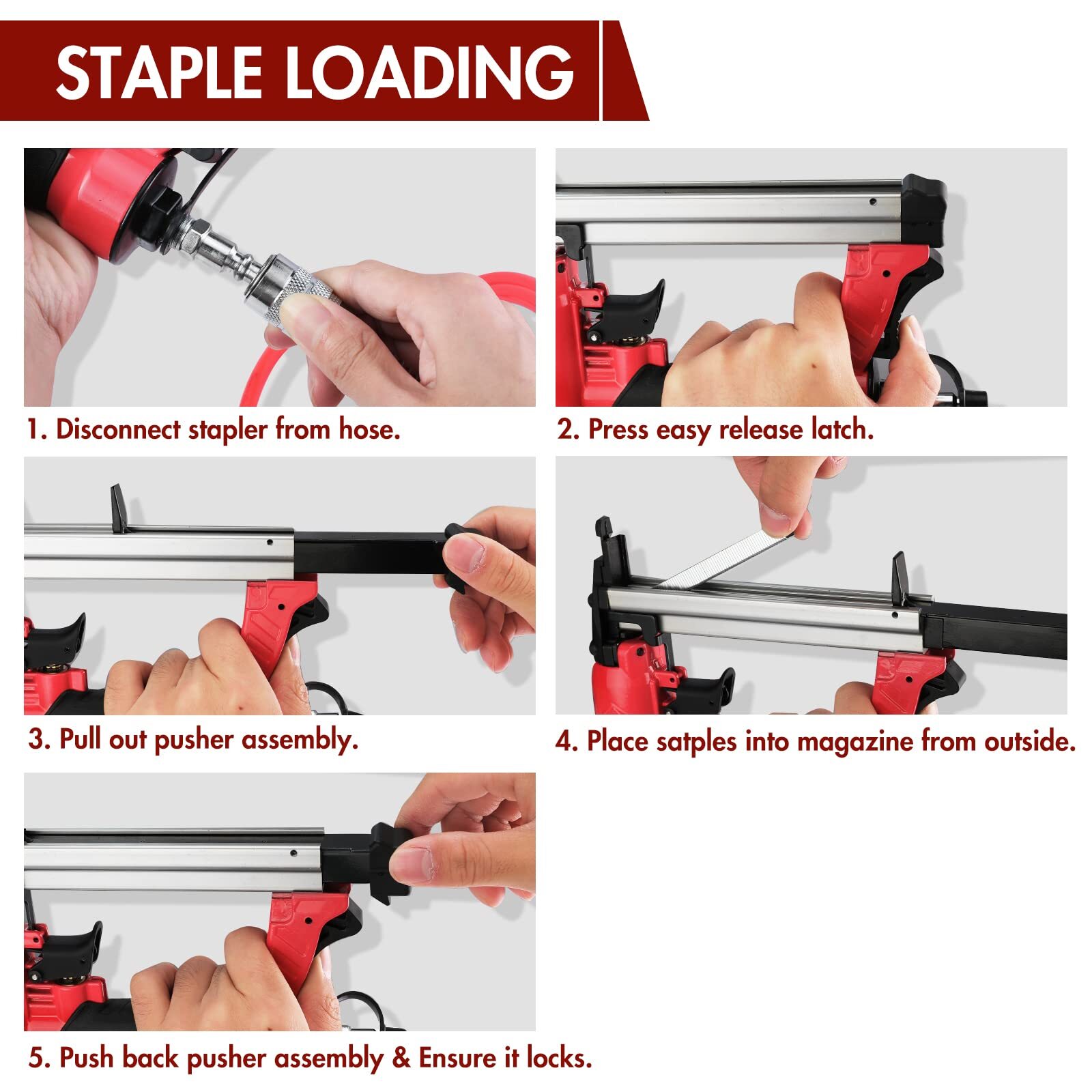 STAPLE LOADING

1. Disconnect stapler from hose.

2. Press easy release latch.

3. Pull out pusher assembly.

4. Place satples into magazine from outside.

5. Push back pusher assembly & Ensure it locks.