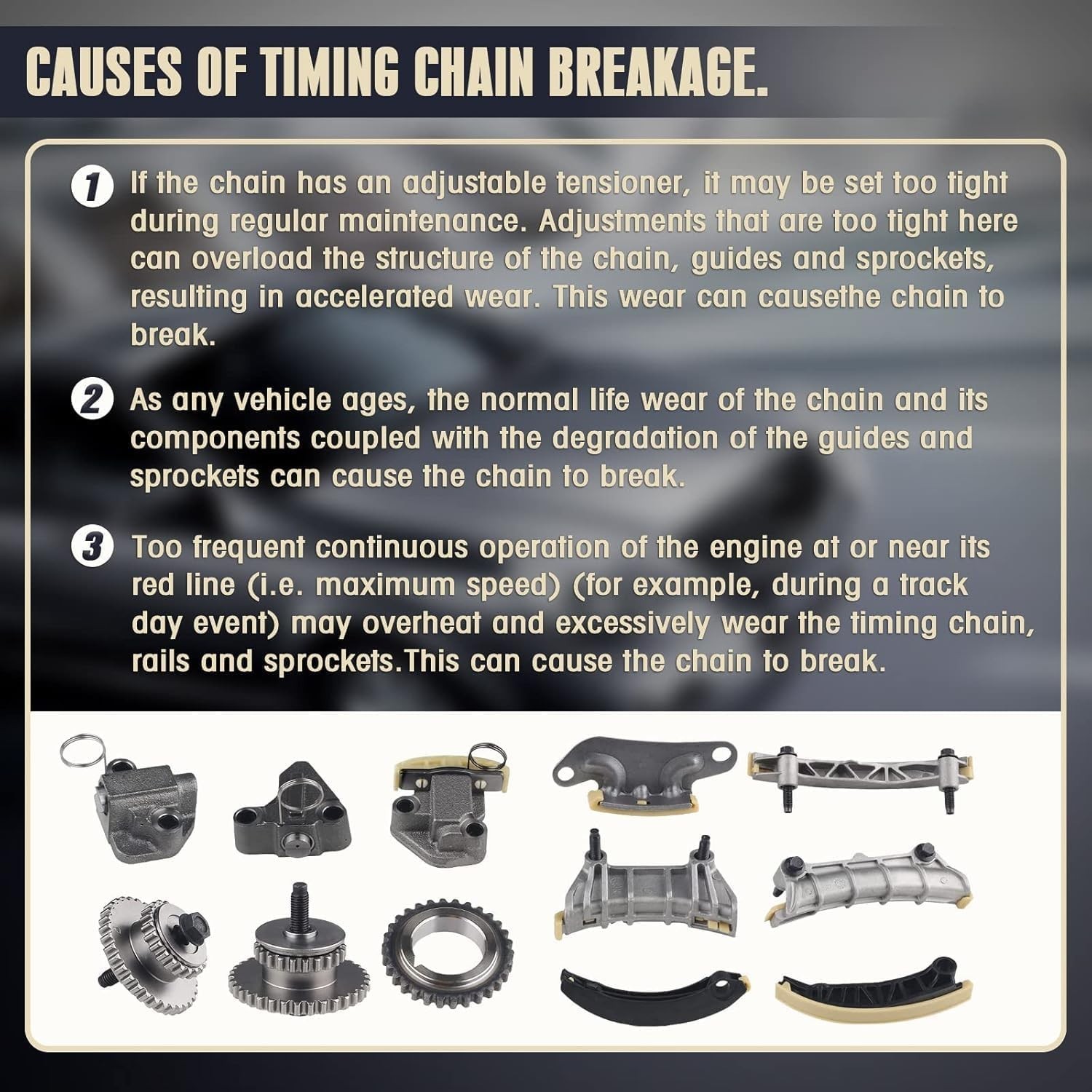 CAUSES OF TIMING CHAIN BREAKAGE.

1 If the chain has an adjustable tensioner, it may be set too tight during regular maintenance. Adjustments that are too tight here can overload the structure of the chain, guides and sprockets, resulting in accelerated wear. This wear can causethe chain to break.

2 As any vehicle ages, the normal life wear of the chain and its components coupled with the degradation of the guides and sprockets can cause the chain to break.

3 Too frequent continuous operation of the engine at or near its red line (i.e. maximum speed) (for example, during a track day event) may overheat and excessively wear the timing chain, rails and sprockets.This can cause the chain to break.