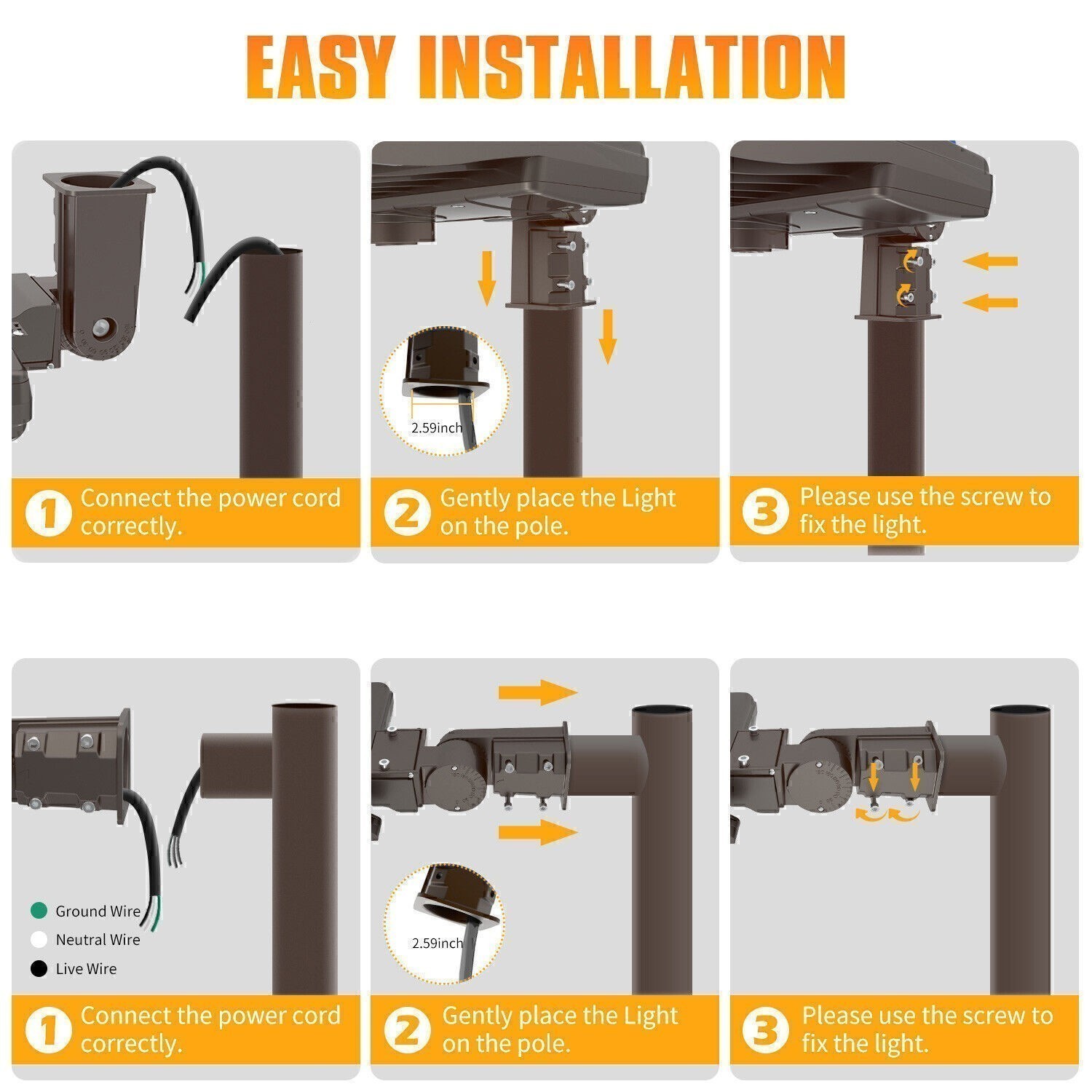 EASY INSTALLATION

1 Connect the power cord correctly.

2.59inch

2 Gently place the Light on the pole.

3 Please use the screw to fix the light.

Ground Wire
Neutral Wire
Live Wire

1 Connect the power cord correctly.

2.59inch

2 Gently place the Light on the pole.

3 Please use the screw to fix the light.